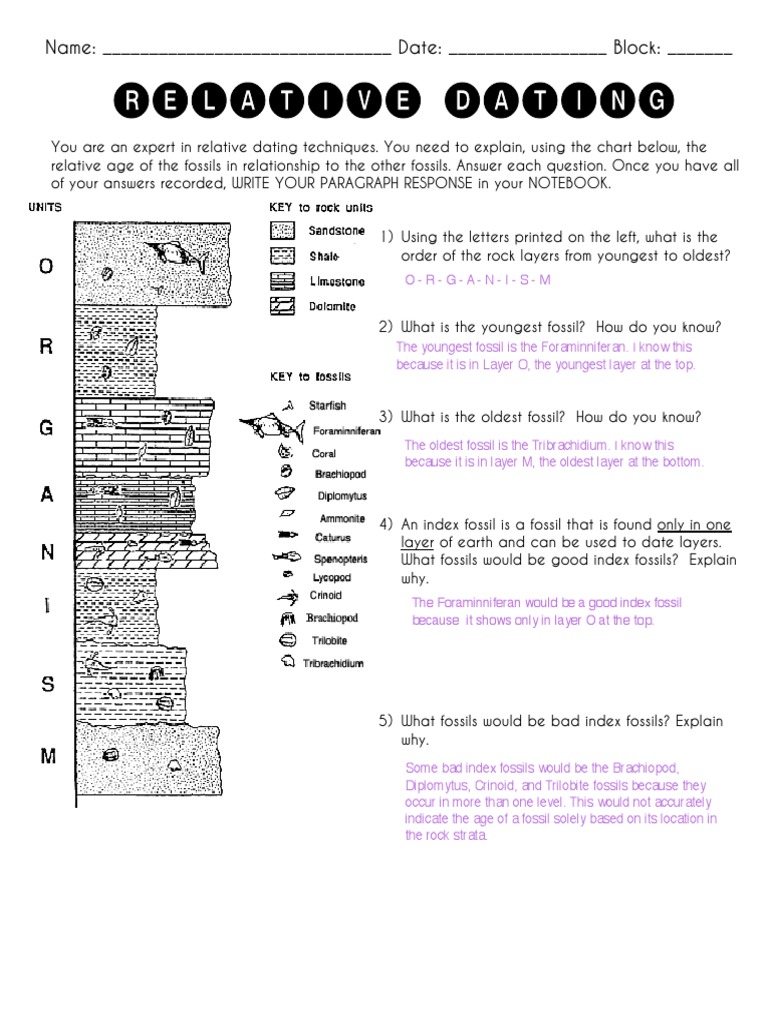 Name: ______________________________ Date: ________________ Block: _______

RELATIVE DATING

You are an expert in relative dating techniques. You need to explain, using the chart below, the relative age of the fossils in relationship to the other fossils. Answer each question. Once you have all of your answers recorded, WRITE YOUR PARAGRAPH RESPONSE in your NOTEBOOK.

UNITS

O

R

G

A

N

I

S

M

KEY to rock units

Sandstone

Shale

Limestone

Dolomite

KEY to fossils

Starfish

Foraminniferan

Coral

Brachiopod

Diplomytus

Ammonite

Caturus

Spenopteris

Lycopod

Crinoid

Brachiopod

Trilobite

Tribrachidium

1) Using the letters printed on the left, what is the order of the rock layers from youngest to oldest?

O - R - G - A - N - I - S - M

2) What is the youngest fossil? How do you know?

The youngest fossil is the Foraminniferan. I know this because it is in Layer O, the youngest layer at the top.

3) What is the oldest fossil? How do you know?

The oldest fossil is the Tribrachidium. I know this because it is in layer M, the oldest layer at the bottom.

4) An index fossil is a fossil that is found only in one layer of earth and can be used to date layers. What fossils would be good index fossils? Explain why.

The Foraminniferan would be a good index fossil because it shows only in layer O at the top.

5) What fossils would be bad index fossils? Explain why.

Some bad index fossils would be the Brachiopod, Diplomytus, Crinoid, and Trilobite fossils because they occur in more than one level. This would not accurately indicate the age of a fossil solely based on its location in the rock strata.