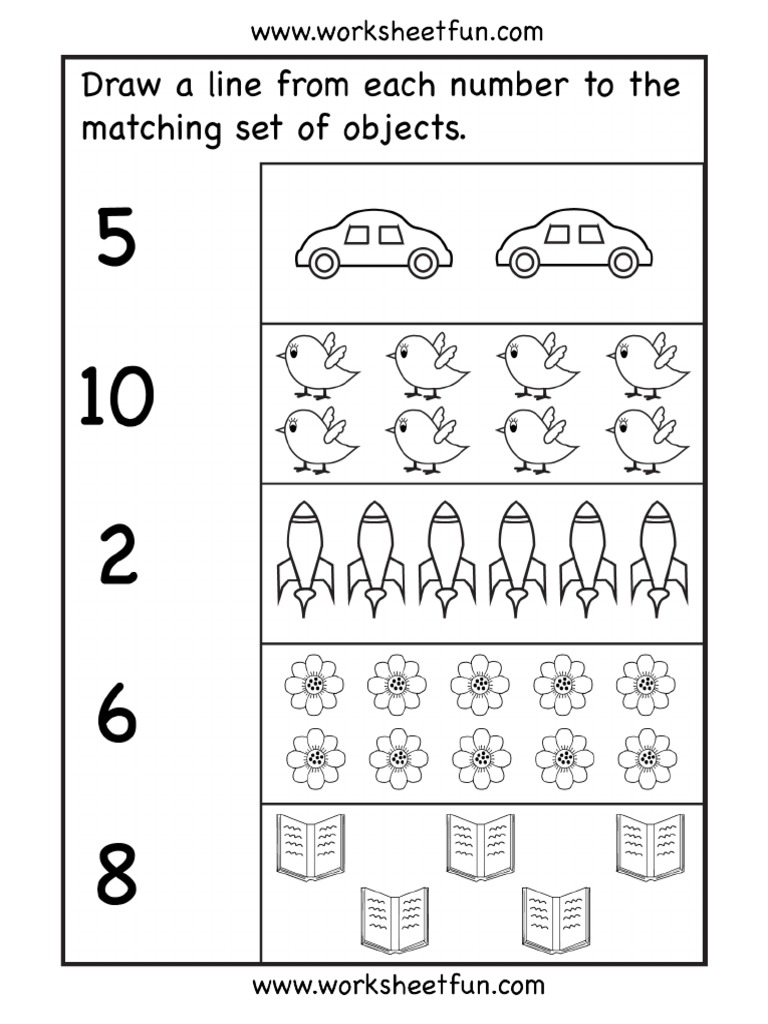 www.worksheetfun.com

Draw a line from each number to the matching set of objects.

5

10

2

6

8

www.worksheetfun.com