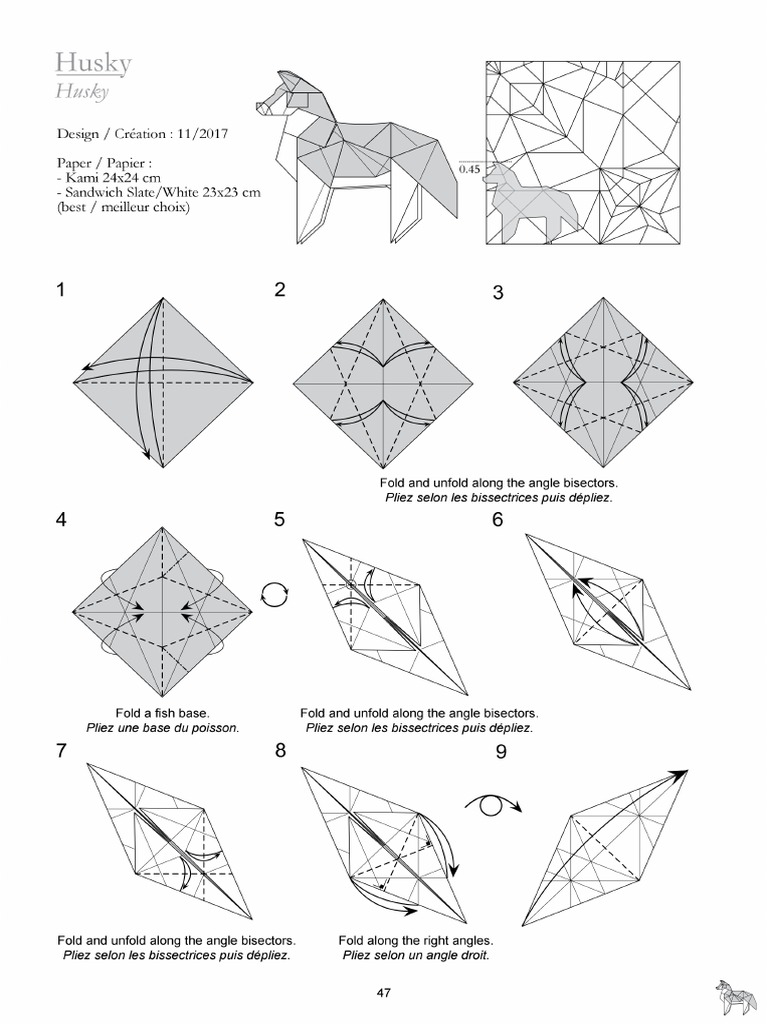 Husky
Husky

Design / Création : 11/2017

Paper / Papier :
- Kami 24x24 cm
- Sandwich Slate/White 23x23 cm
(best / meilleur choix)

0.45

1

2

3

Fold and unfold along the angle bisectors.
Pliez selon les bissectrices puis dépliez.

4

5

6

Fold a fish base.
Pliez une base du poisson.

Fold and unfold along the angle bisectors.
Pliez selon les bissectrices puis dépliez.

7

8

9

Fold and unfold along the angle bisectors.
Pliez selon les bissectrices puis dépliez.

Fold along the right angles.
Pliez selon un angle droit.

47