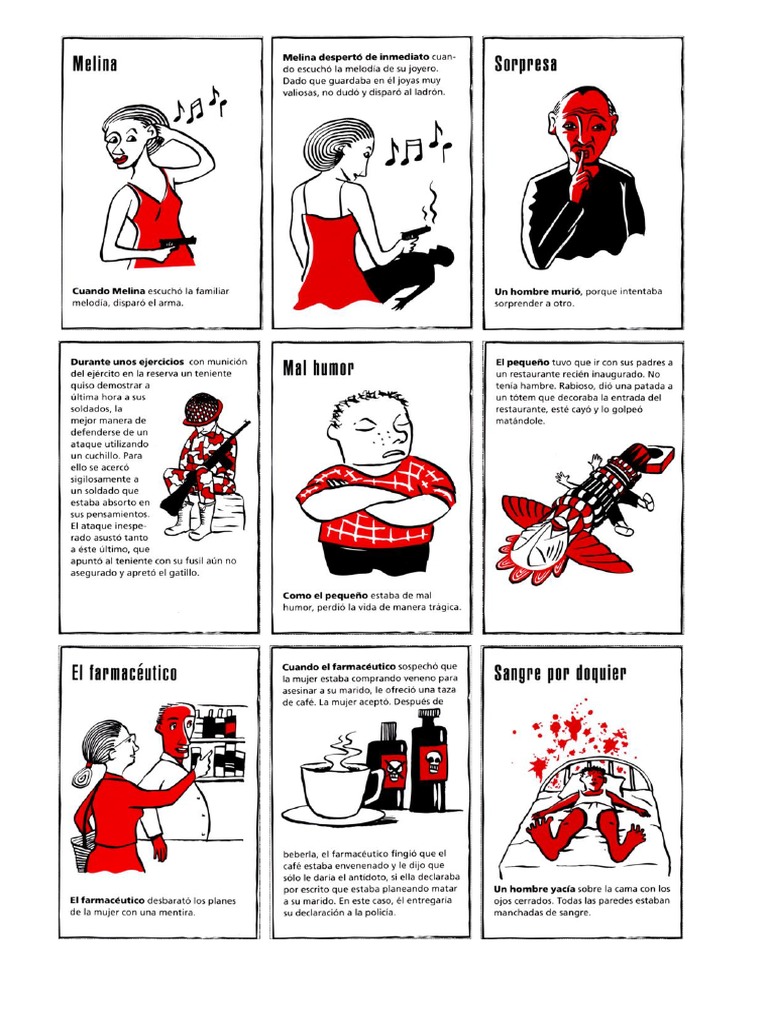 Melina

Cuando Melina escuchó la familiar melodía, disparó el arma.

Melina despertó de inmediato cuando escuchó la melodía de su joyero. Dado que guardaba en él joyas muy valiosas, no dudó y disparó al ladrón.

Sorpresa

Un hombre murió, porque intentaba sorprender a otro.

Durante unos ejercicios con munición del ejército en la reserva un teniente quiso demostrar a última hora a sus soldados, la mejor manera de defenderse de un ataque utilizando un cuchillo. Para ello se acercó sigilosamente a un soldado que estaba absorto en sus pensamientos. El ataque inesperado asustó tanto a éste último, que apuntó al teniente con su fusil aún no asegurado y apretó el gatillo.

Mal humor

Como el pequeño estaba de mal humor, perdió la vida de manera trágica.

El pequeño tuvo que ir con sus padres a un restaurante recién inaugurado. No tenía hambre. Rabioso, dió una patada a un tótem que decoraba la entrada del restaurante, esté cayó y lo golpeó matándole.

El farmacéutico

El farmacéutico desbarató los planes de la mujer con una mentira.

Cuando el farmacéutico sospechó que la mujer estaba comprando veneno para asesinar a su marido, le ofreció una taza de café. La mujer aceptó. Después de beberla, el farmacéutico fingió que el café estaba envenenado y le dijo que sólo le daría el antídoto, si ella declaraba por escrito que estaba planeando matar a su marido. En este caso, él entregaría su declaración a la policía.

Sangre por doquier

Un hombre yacía sobre la cama con los ojos cerrados. Todas las paredes estaban manchadas de sangre.