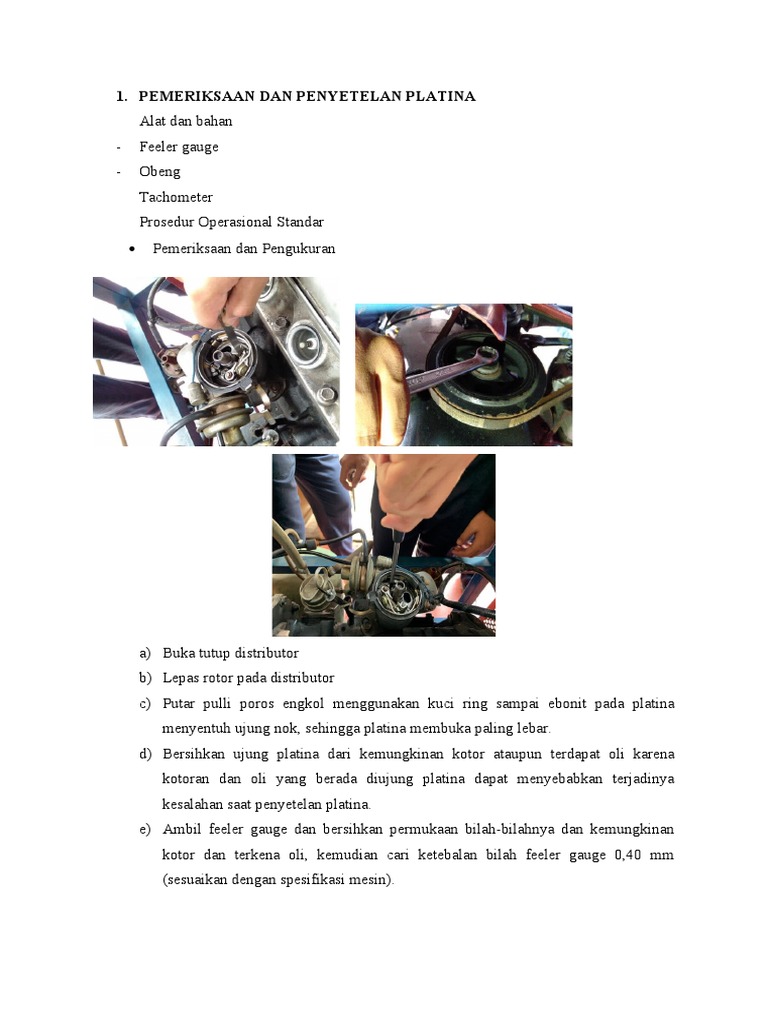 1. PEMERIKSAAN DAN PENYETELAN PLATINA

Alat dan bahan

- Feeler gauge
- Obeng

Tachometer

Prosedur Operasional Standar

• Pemeriksaan dan Pengukuran

a) Buka tutup distributor

b) Lepas rotor pada distributor

c) Putar pulli poros engkol menggunakan kuci ring sampai ebonit pada platina menyentuh ujung nok, sehingga platina membuka paling lebar.

d) Bersihkan ujung platina dari kemungkinan kotor ataupun terdapat oli karena kotoran dan oli yang berada diujung platina dapat menyebabkan terjadinya kesalahan saat penyetelan platina.

e) Ambil feeler gauge dan bersihkan permukaan bilah-bilahnya dan kemungkinan kotor dan terkena oli, kemudian cari ketebalan bilah feeler gauge 0,40 mm (sesuaikan dengan spesifikasi mesin).