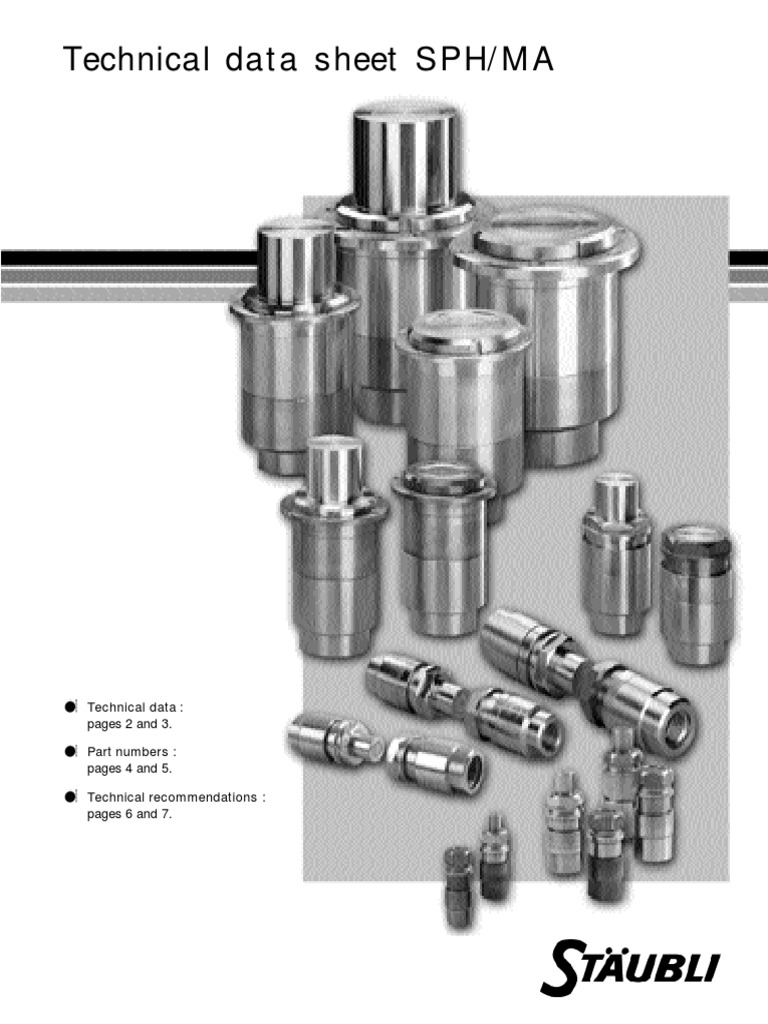 Technical data sheet SPH/MA

Technical data : pages 2 and 3.

Part numbers : pages 4 and 5.

Technical recommendations : pages 6 and 7.

STÄUBLI