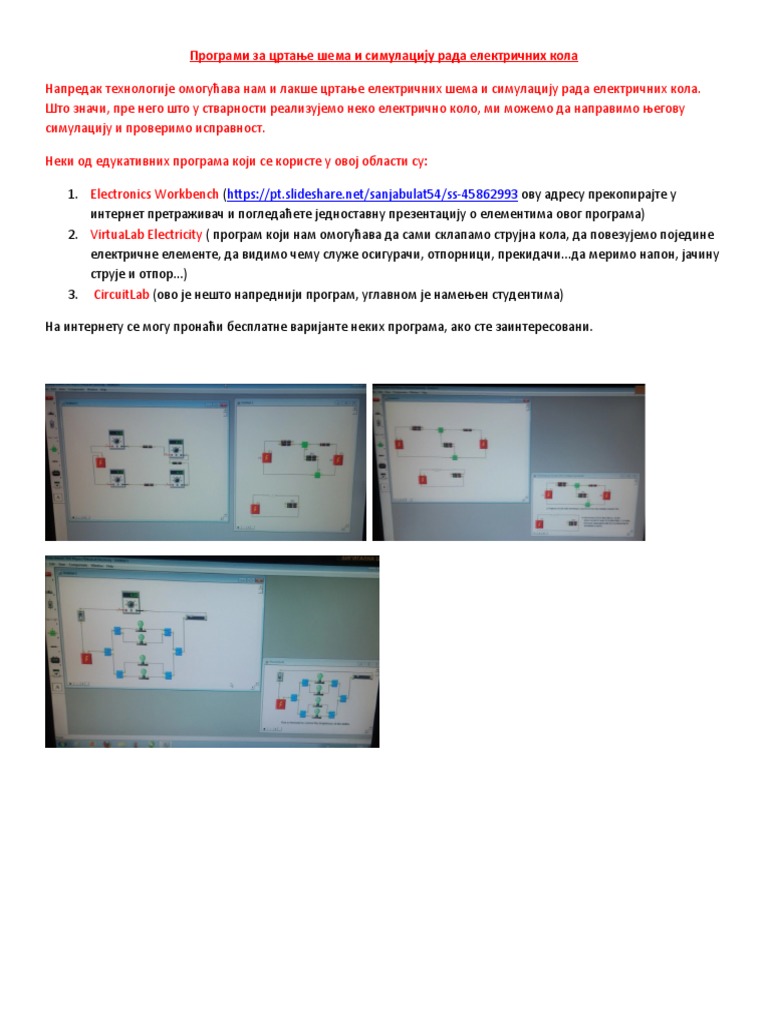 Програми за цртање шема и симулацију рада електричних кола

Напредак технологије омогућава нам и лакше цртање електричних шема и симулацију рада електричних кола. Што значи, пре него што у стварности реализујемо неко електрично коло, ми можемо да направимо његову симулацију и проверимо исправност.

Неки од едукативних програма који се користе у овој области су:

1. Electronics Workbench (https://pt.slideshare.net/sanjabulat54/ss-45862993 ову адресу прекопирајте у интернет претраживач и погледаћете једноставну презентацију о елементима овог програма)
2. VirtuaLab Electricity ( програм који нам омогућава да сами склапамо струјна кола, да повезујемо поједине електричне елементе, да видимо чему служе осигурачи, отпорници, прекидачи…да меримо напон, јачину струје и отпор…)
3. CircuitLab (ово је нешто напреднији програм, углавном је намењен студентима)

На интернету се могу пронаћи бесплатне варијанте неких програма, ако сте заинтересовани.