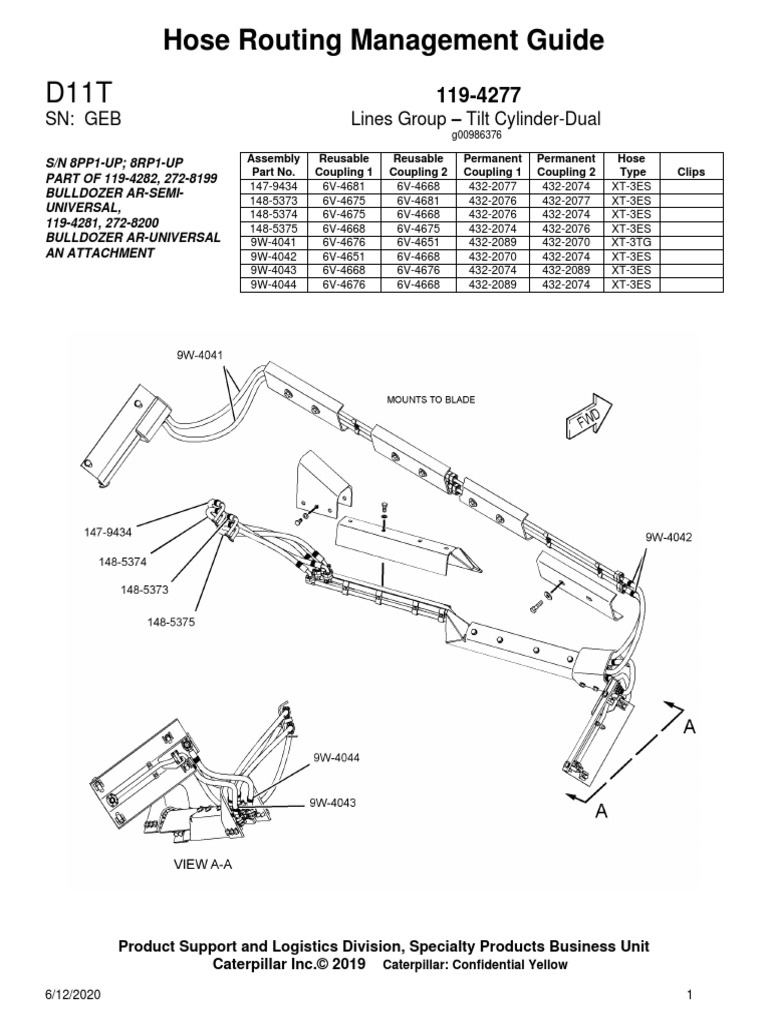 Hose Routing Management Guide

D11T
SN: GEB

119-4277
Lines Group – Tilt Cylinder-Dual
g00986376

S/N 8PP1-UP; 8RP1-UP
PART OF 119-4282, 272-8199
BULLDOZER AR-SEMI-UNIVERSAL,
119-4281, 272-8200
BULLDOZER AR-UNIVERSAL
AN ATTACHMENT

| Assembly Part No. | Reusable Coupling 1 | Reusable Coupling 2 | Permanent Coupling 1 | Permanent Coupling 2 | Hose Type | Clips |
|---|---|---|---|---|---|---|
| 147-9434 | 6V-4681 | 6V-4668 | 432-2077 | 432-2074 | XT-3ES | |
| 148-5373 | 6V-4675 | 6V-4681 | 432-2076 | 432-2077 | XT-3ES | |
| 148-5374 | 6V-4675 | 6V-4668 | 432-2076 | 432-2074 | XT-3ES | |
| 148-5375 | 6V-4668 | 6V-4675 | 432-2074 | 432-2076 | XT-3ES | |
| 9W-4041 | 6V-4676 | 6V-4651 | 432-2089 | 432-2070 | XT-3TG | |
| 9W-4042 | 6V-4651 | 6V-4668 | 432-2070 | 432-2074 | XT-3ES | |
| 9W-4043 | 6V-4668 | 6V-4676 | 432-2074 | 432-2089 | XT-3ES | |
| 9W-4044 | 6V-4676 | 6V-4668 | 432-2089 | 432-2074 | XT-3ES | |

9W-4041
MOUNTS TO BLADE
FWD
147-9434
148-5374
148-5373
148-5375
9W-4042
A
A
9W-4044
9W-4043
VIEW A-A

Product Support and Logistics Division, Specialty Products Business Unit
Caterpillar Inc.© 2019 Caterpillar: Confidential Yellow

6/12/2020
1