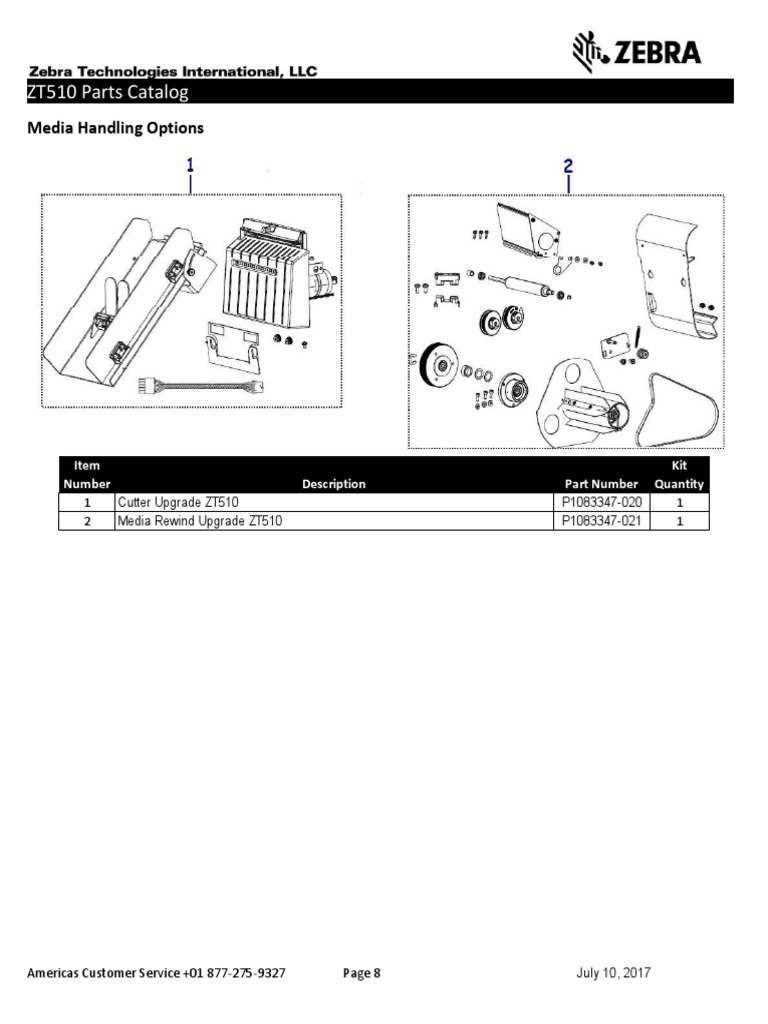 ZEBRA

Zebra Technologies International, LLC

ZT510 Parts Catalog

Media Handling Options

1

2

| Item Number | Description | Part Number | Kit Quantity |
|---|---|---|---|
| 1 | Cutter Upgrade ZT510 | P1083347-020 | 1 |
| 2 | Media Rewind Upgrade ZT510 | P1083347-021 | 1 |

Americas Customer Service +01 877-275-9327 Page 8 July 10, 2017