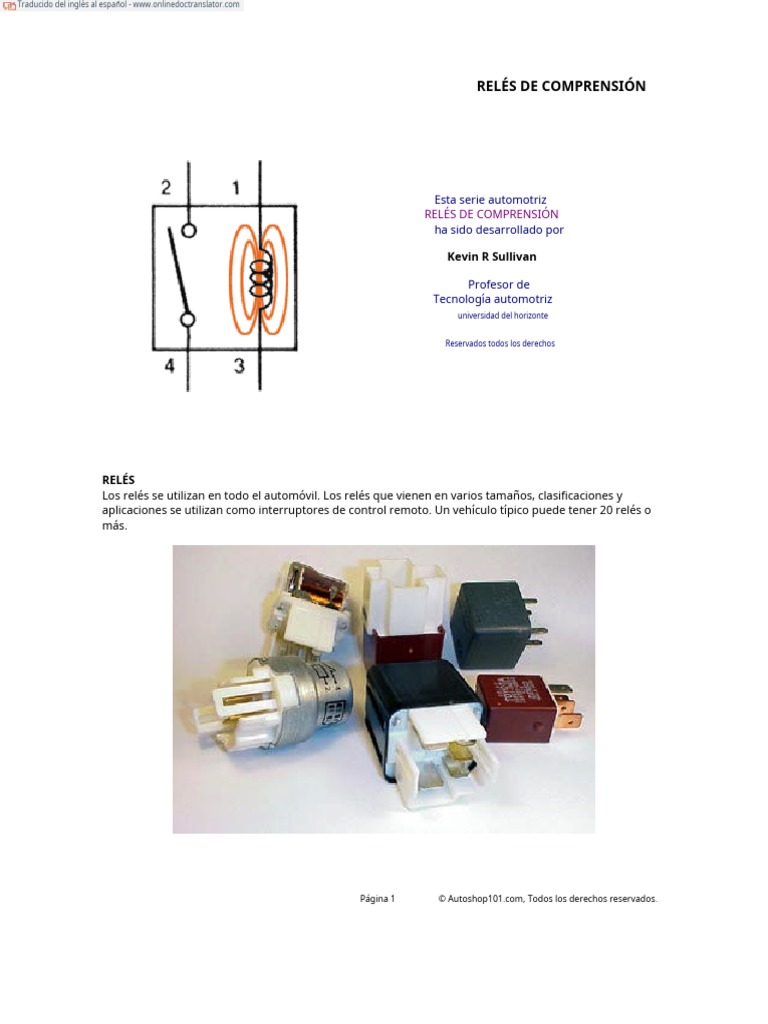 Traducido del inglés al español - www.onlinedoctranslator.com

RELÉS DE COMPRENSIÓN

2 1

4 3

Esta serie automotriz
RELÉS DE COMPRENSIÓN
ha sido desarrollado por

Kevin R Sullivan

Profesor de
Tecnología automotriz
universidad del horizonte

Reservados todos los derechos

RELÉS
Los relés se utilizan en todo el automóvil. Los relés que vienen en varios tamaños, clasificaciones y aplicaciones se utilizan como interruptores de control remoto. Un vehículo típico puede tener 20 relés o más.

Página 1 © Autoshop101.com, Todos los derechos reservados.