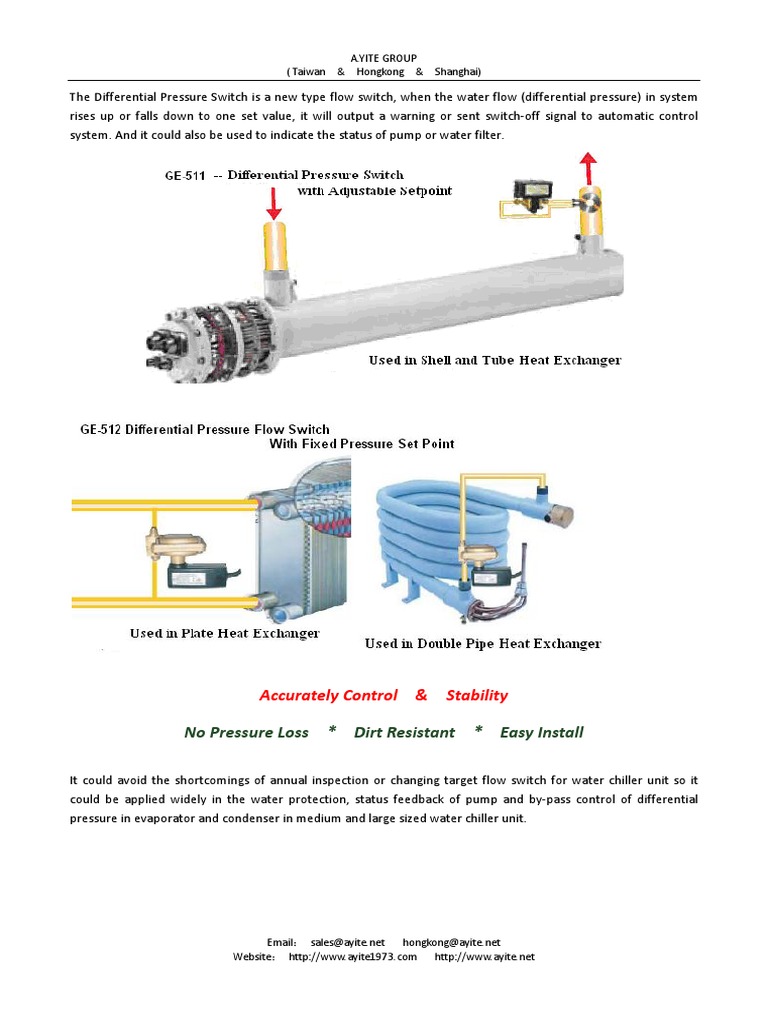 AYITE GROUP
( Taiwan & Hongkong & Shanghai)

The Differential Pressure Switch is a new type flow switch, when the water flow (differential pressure) in system rises up or falls down to one set value, it will output a warning or sent switch-off signal to automatic control system. And it could also be used to indicate the status of pump or water filter.

GE-511 -- Differential Pressure Switch with Adjustable Setpoint

Used in Shell and Tube Heat Exchanger

GE-512 Differential Pressure Flow Switch With Fixed Pressure Set Point

Used in Plate Heat Exchanger

Used in Double Pipe Heat Exchanger

Accurately Control & Stability

No Pressure Loss * Dirt Resistant * Easy Install

It could avoid the shortcomings of annual inspection or changing target flow switch for water chiller unit so it could be applied widely in the water protection, status feedback of pump and by-pass control of differential pressure in evaporator and condenser in medium and large sized water chiller unit.

Email: sales@ayite.net hongkong@ayite.net
Website: http://www.ayite1973.com http://www.ayite.net