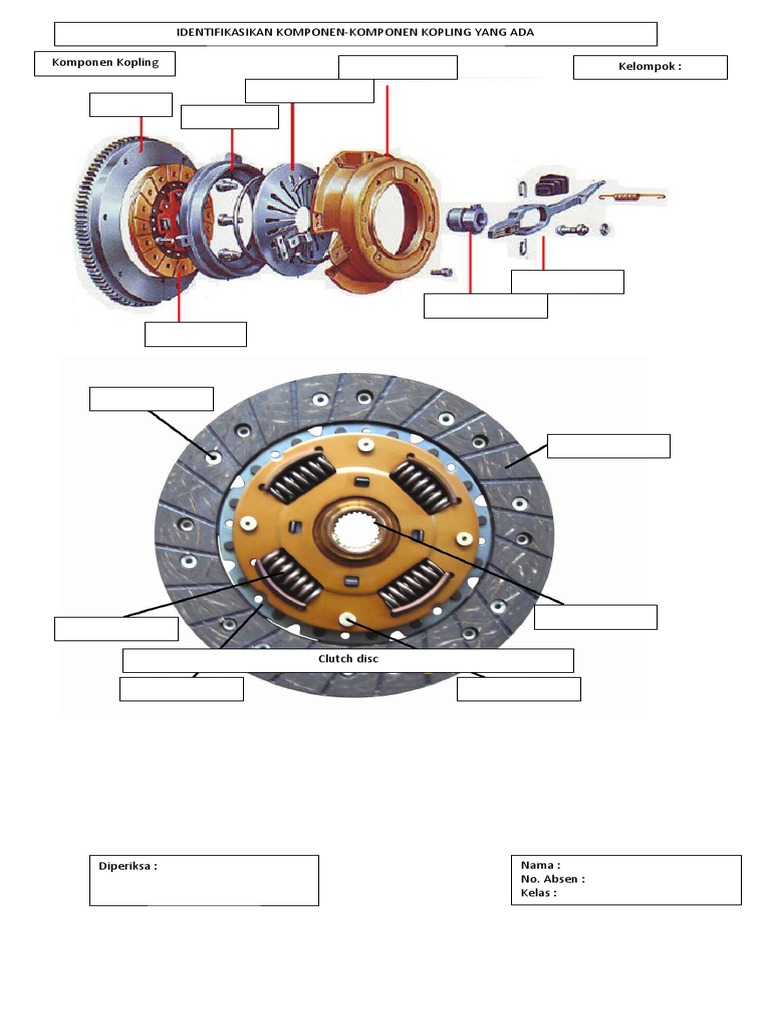 IDENTIFIKASIKAN KOMPONEN-KOMPONEN KOPLING YANG ADA

Komponen Kopling

Kelompok :

Clutch disc

Diperiksa :

Nama :
No. Absen :
Kelas :