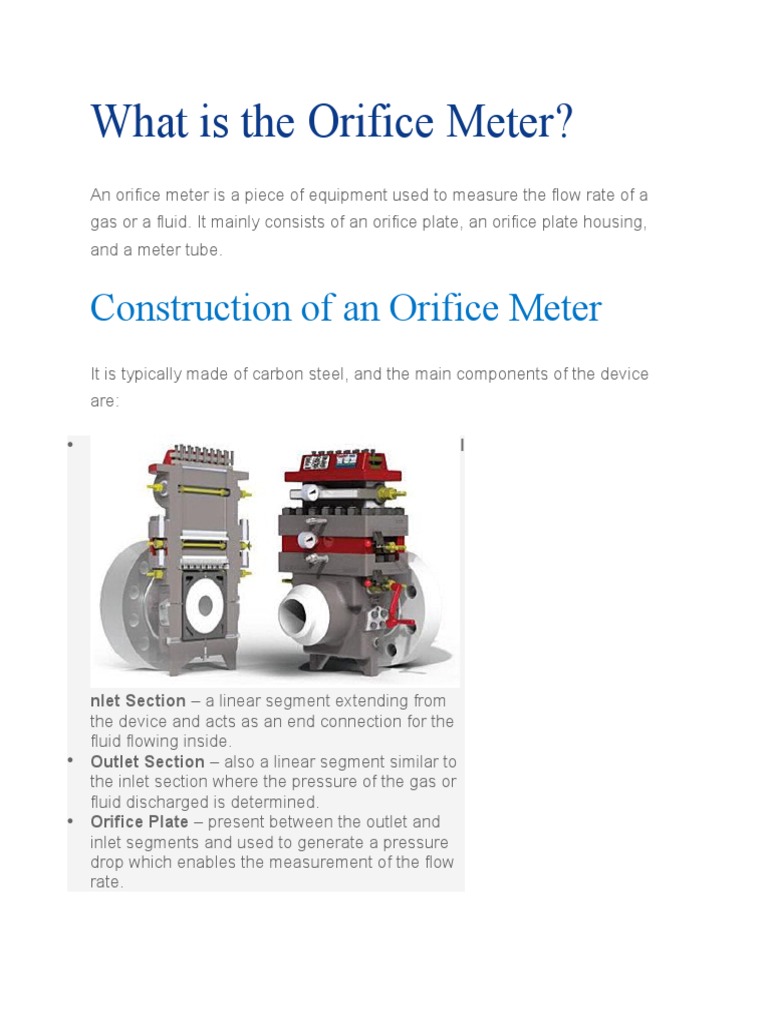 What is the Orifice Meter?

An orifice meter is a piece of equipment used to measure the flow rate of a gas or a fluid. It mainly consists of an orifice plate, an orifice plate housing, and a meter tube.

Construction of an Orifice Meter

It is typically made of carbon steel, and the main components of the device are:

• I
nlet Section – a linear segment extending from the device and acts as an end connection for the fluid flowing inside.
• Outlet Section – also a linear segment similar to the inlet section where the pressure of the gas or fluid discharged is determined.
• Orifice Plate – present between the outlet and inlet segments and used to generate a pressure drop which enables the measurement of the flow rate.