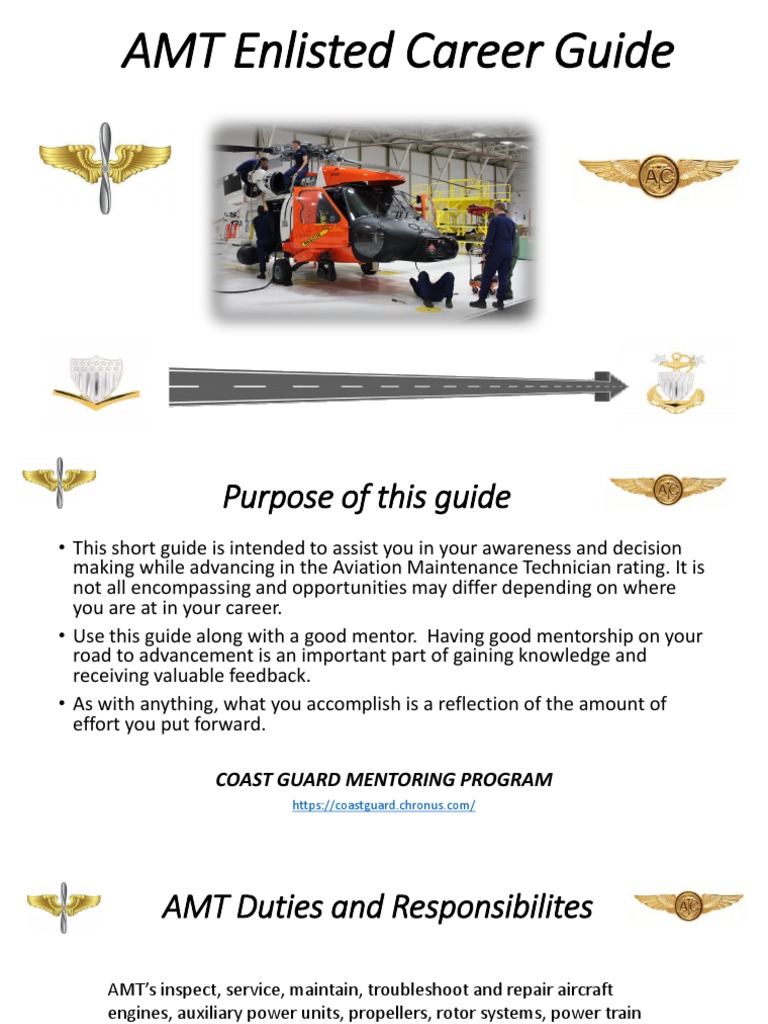 AMT Enlisted Career Guide

AC

Purpose of this guide

AC

• This short guide is intended to assist you in your awareness and decision making while advancing in the Aviation Maintenance Technician rating. It is not all encompassing and opportunities may differ depending on where you are at in your career.

• Use this guide along with a good mentor. Having good mentorship on your road to advancement is an important part of gaining knowledge and receiving valuable feedback.

• As with anything, what you accomplish is a reflection of the amount of effort you put forward.

COAST GUARD MENTORING PROGRAM

https://coastguard.chronus.com/

AMT Duties and Responsibilites

AC

AMT's inspect, service, maintain, troubleshoot and repair aircraft engines, auxiliary power units, propellers, rotor systems, power train