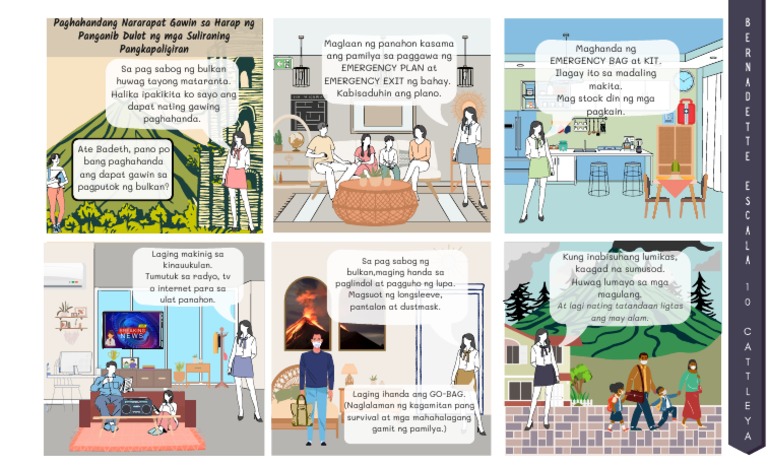 Paghahandang Nararapat Gawin sa Harap ng Panganib Dulot ng mga Suliraning Pangkapaligiran

Sa pag sabog ng bulkan huwag tayong mataranta. Halika ipakikita ko sayo ang dapat nating gawing paghahanda.

Ate Badeth, pano po bang paghahanda ang dapat gawin sa pagputok ng bulkan?

Maglaan ng panahon kasama ang pamilya sa paggawa ng EMERGENCY PLAN at EMERGENCY EXIT ng bahay. Kabisaduhin ang plano.

Maghanda ng EMERGENCY BAG at KIT. Ilagay ito sa madaling makita. Mag stock din ng mga pagkain.

Laging makinig sa kinauukulan. Tumutuk sa radyo, tv o internet para sa ulat panahon.

BREAKING NEWS

Sa pag sabog ng bulkan,maging handa sa paglindol at pagguho ng lupa. Magsuot ng longsleeve, pantalon at dustmask.

Laging ihanda ang GO-BAG. (Naglalaman ng kagamitan pang survival at mga mahahalagang gamit ng pamilya.)

Kung inabisuhang lumikas, kaagad na sumusod. Huwag lumayo sa mga magulang. At lagi nating tatandaan ligtas ang may alam.

BERNADETTE ESCALA 10 CATTLEYA