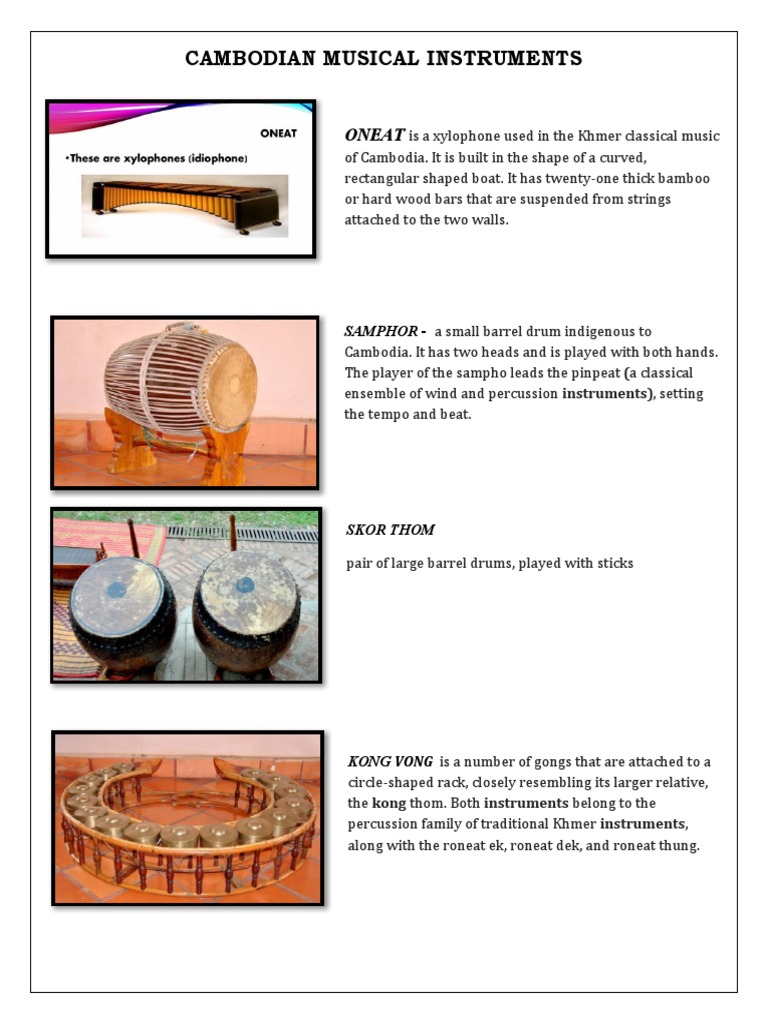 CAMBODIAN MUSICAL INSTRUMENTS

ONEAT

•These are xylophones (idiophone)

ONEAT is a xylophone used in the Khmer classical music of Cambodia. It is built in the shape of a curved, rectangular shaped boat. It has twenty-one thick bamboo or hard wood bars that are suspended from strings attached to the two walls.

SAMPHOR - a small barrel drum indigenous to Cambodia. It has two heads and is played with both hands. The player of the sampho leads the pinpeat (a classical ensemble of wind and percussion instruments), setting the tempo and beat.

SKOR THOM

pair of large barrel drums, played with sticks

KONG VONG is a number of gongs that are attached to a circle-shaped rack, closely resembling its larger relative, the kong thom. Both instruments belong to the percussion family of traditional Khmer instruments, along with the roneat ek, roneat dek, and roneat thung.