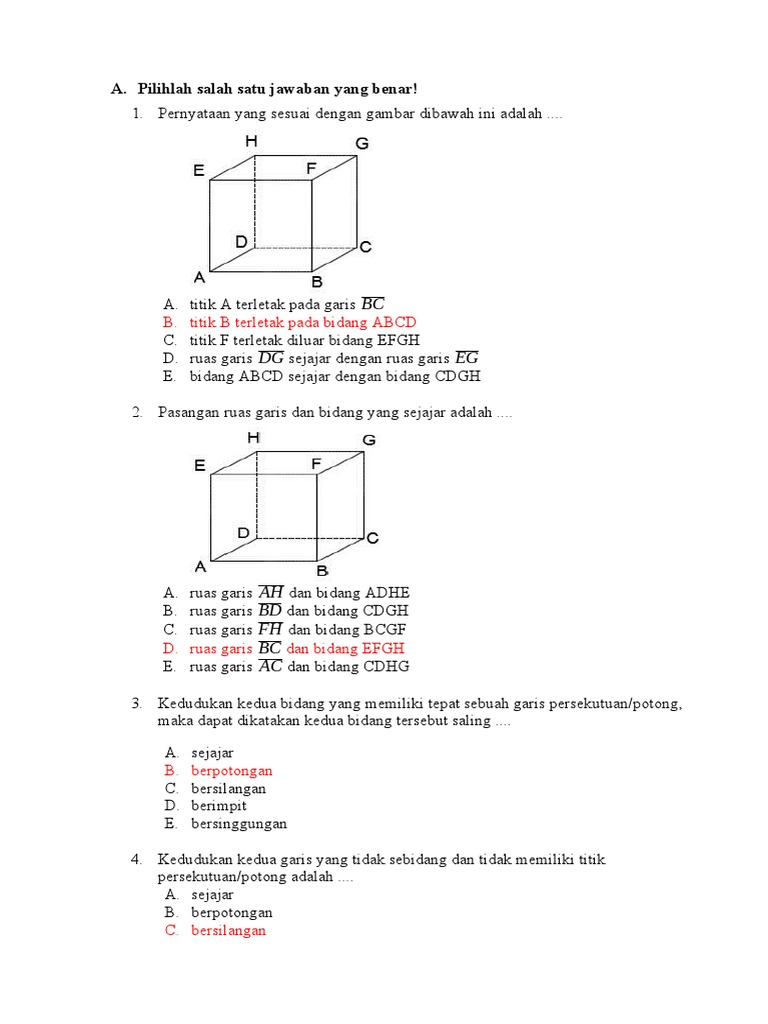 A. Pilihlah salah satu jawaban yang benar!

1. Pernyataan yang sesuai dengan gambar dibawah ini adalah ....

H G
E F
D C
A B

A. titik A terletak pada garis $\overline{BC}$
B. titik B terletak pada bidang ABCD
C. titik F terletak diluar bidang EFGH
D. ruas garis $\overline{DG}$ sejajar dengan ruas garis $\overline{EG}$
E. bidang ABCD sejajar dengan bidang CDGH

2. Pasangan ruas garis dan bidang yang sejajar adalah ....

H G
E F
D C
A B

A. ruas garis $\overline{AH}$ dan bidang ADHE
B. ruas garis $\overline{BD}$ dan bidang CDGH
C. ruas garis $\overline{FH}$ dan bidang BCGF
D. ruas garis $\overline{BC}$ dan bidang EFGH
E. ruas garis $\overline{AC}$ dan bidang CDHG

3. Kedudukan kedua bidang yang memiliki tepat sebuah garis persekutuan/potong, maka dapat dikatakan kedua bidang tersebut saling ....

A. sejajar
B. berpotongan
C. bersilangan
D. berimpit
E. bersinggungan

4. Kedudukan kedua garis yang tidak sebidang dan tidak memiliki titik persekutuan/potong adalah ....
A. sejajar
B. berpotongan
C. bersilangan