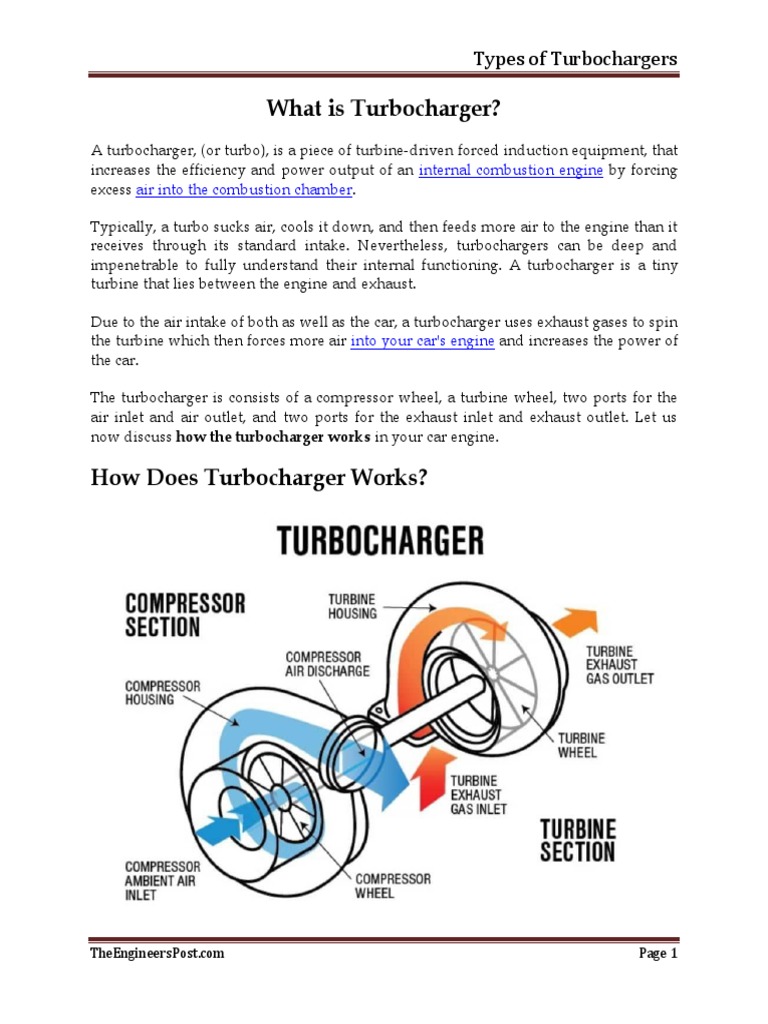 Types of Turbochargers

What is Turbocharger?

A turbocharger, (or turbo), is a piece of turbine-driven forced induction equipment, that increases the efficiency and power output of an internal combustion engine by forcing excess air into the combustion chamber.

Typically, a turbo sucks air, cools it down, and then feeds more air to the engine than it receives through its standard intake. Nevertheless, turbochargers can be deep and impenetrable to fully understand their internal functioning. A turbocharger is a tiny turbine that lies between the engine and exhaust.

Due to the air intake of both as well as the car, a turbocharger uses exhaust gases to spin the turbine which then forces more air into your car's engine and increases the power of the car.

The turbocharger is consists of a compressor wheel, a turbine wheel, two ports for the air inlet and air outlet, and two ports for the exhaust inlet and exhaust outlet. Let us now discuss how the turbocharger works in your car engine.

How Does Turbocharger Works?

TURBOCHARGER

COMPRESSOR SECTION

TURBINE HOUSING

COMPRESSOR AIR DISCHARGE

COMPRESSOR HOUSING

TURBINE EXHAUST GAS OUTLET

TURBINE WHEEL

TURBINE EXHAUST GAS INLET

TURBINE SECTION

COMPRESSOR AMBIENT AIR INLET

COMPRESSOR WHEEL

TheEngineersPost.com

Page 1