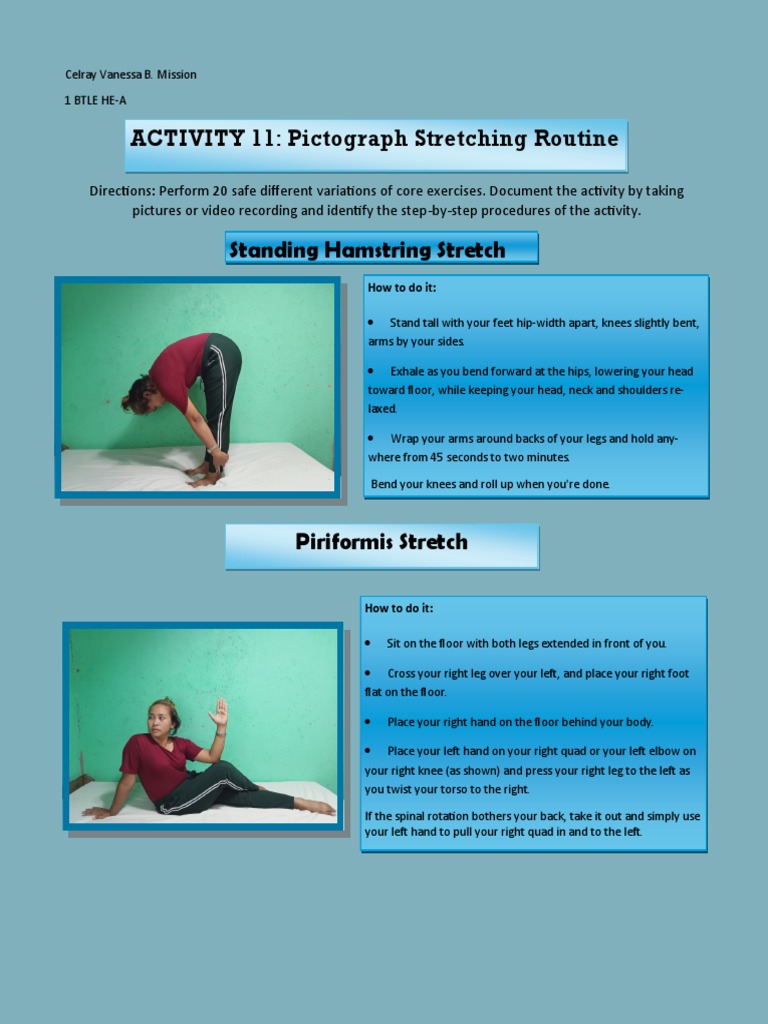 Celray Vanessa B. Mission

1 BTLE HE-A

ACTIVITY 11: Pictograph Stretching Routine

Directions: Perform 20 safe different variations of core exercises. Document the activity by taking pictures or video recording and identify the step-by-step procedures of the activity.

Standing Hamstring Stretch

How to do it:

• Stand tall with your feet hip-width apart, knees slightly bent, arms by your sides.

• Exhale as you bend forward at the hips, lowering your head toward floor, while keeping your head, neck and shoulders relaxed.

• Wrap your arms around backs of your legs and hold anywhere from 45 seconds to two minutes.

Bend your knees and roll up when you're done.

Piriformis Stretch

How to do it:

• Sit on the floor with both legs extended in front of you.

• Cross your right leg over your left, and place your right foot flat on the floor.

• Place your right hand on the floor behind your body.

• Place your left hand on your right quad or your left elbow on your right knee (as shown) and press your right leg to the left as you twist your torso to the right.

If the spinal rotation bothers your back, take it out and simply use your left hand to pull your right quad in and to the left.