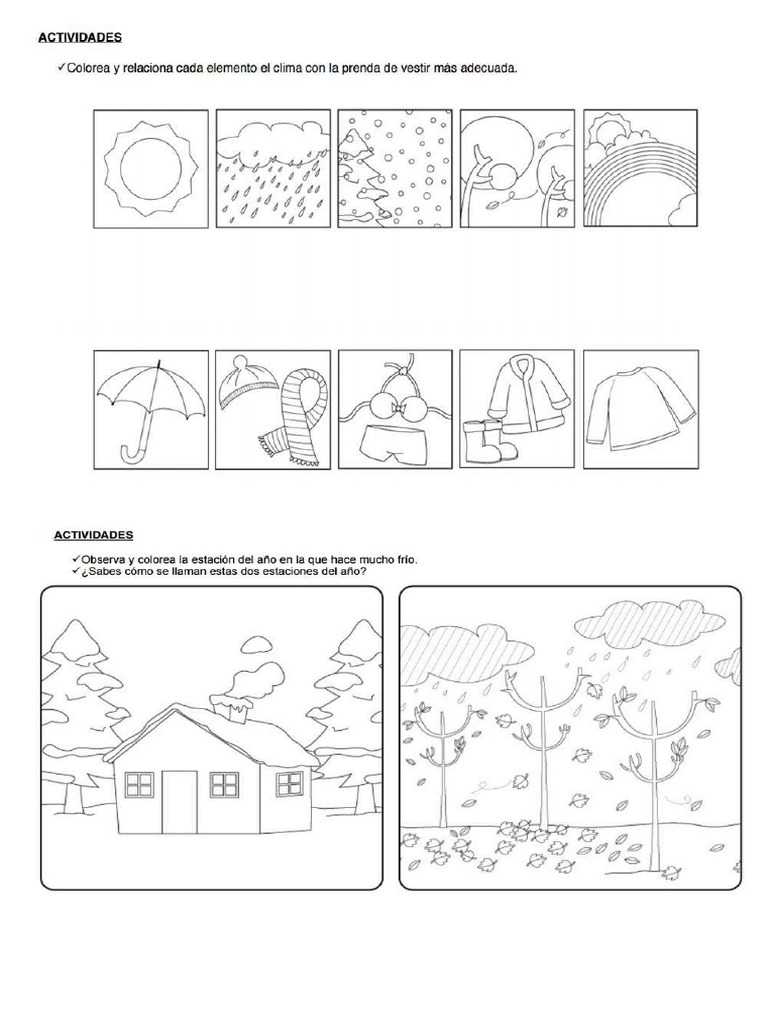 ACTIVIDADES

✓Colorea y relaciona cada elemento el clima con la prenda de vestir más adecuada.

ACTIVIDADES

✓Observa y colorea la estación del año en la que hace mucho frío.
✓¿Sabes cómo se llaman estas dos estaciones del año?