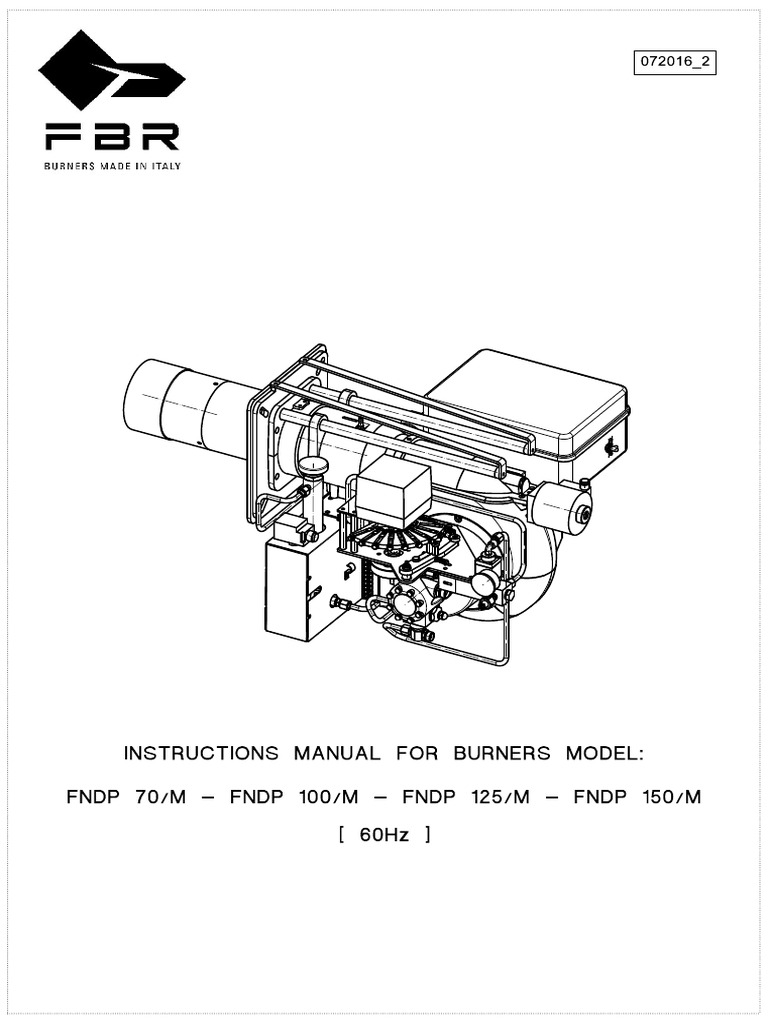 FBR
BURNERS MADE IN ITALY

072016_2

INSTRUCTIONS MANUAL FOR BURNERS MODEL:

FNDP 70/M – FNDP 100/M – FNDP 125/M – FNDP 150/M

[ 60Hz ]