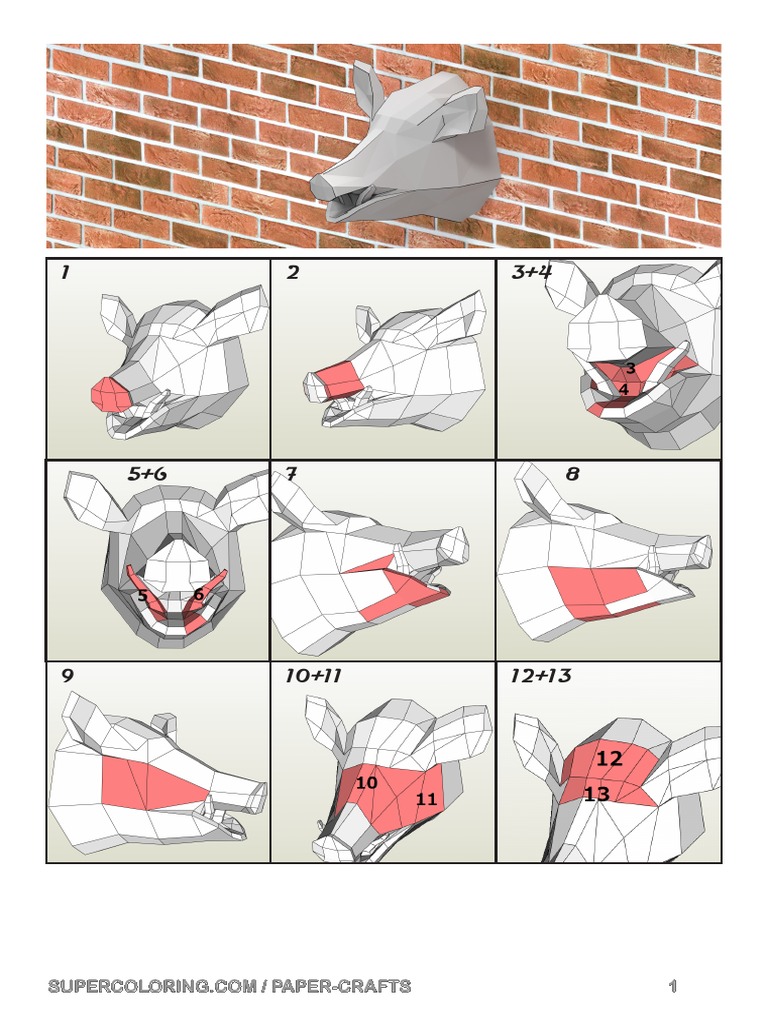 1

2

3+4

3
4

5+6

5
6

7

8

9

10+11

10
11

12+13

12
13

SUPERCOLORING.COM / PAPER-CRAFTS

1