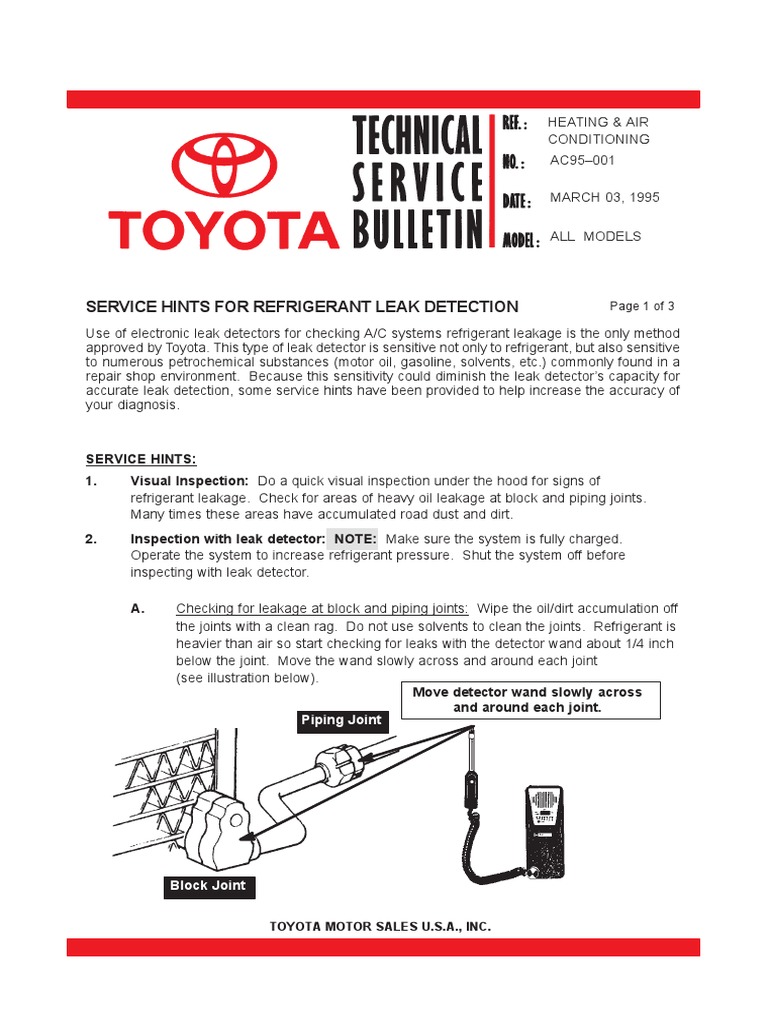 TOYOTA

TECHNICAL SERVICE BULLETIN

REF.: HEATING & AIR CONDITIONING
NO.: AC95–001
DATE: MARCH 03, 1995
MODEL: ALL MODELS

SERVICE HINTS FOR REFRIGERANT LEAK DETECTION

Page 1 of 3

Use of electronic leak detectors for checking A/C systems refrigerant leakage is the only method approved by Toyota. This type of leak detector is sensitive not only to refrigerant, but also sensitive to numerous petrochemical substances (motor oil, gasoline, solvents, etc.) commonly found in a repair shop environment. Because this sensitivity could diminish the leak detector's capacity for accurate leak detection, some service hints have been provided to help increase the accuracy of your diagnosis.

SERVICE HINTS:

1. Visual Inspection: Do a quick visual inspection under the hood for signs of refrigerant leakage. Check for areas of heavy oil leakage at block and piping joints. Many times these areas have accumulated road dust and dirt.

2. Inspection with leak detector: NOTE: Make sure the system is fully charged. Operate the system to increase refrigerant pressure. Shut the system off before inspecting with leak detector.

A. Checking for leakage at block and piping joints: Wipe the oil/dirt accumulation off the joints with a clean rag. Do not use solvents to clean the joints. Refrigerant is heavier than air so start checking for leaks with the detector wand about 1/4 inch below the joint. Move the wand slowly across and around each joint (see illustration below).

Move detector wand slowly across and around each joint.

Piping Joint

Block Joint

TOYOTA MOTOR SALES U.S.A., INC.