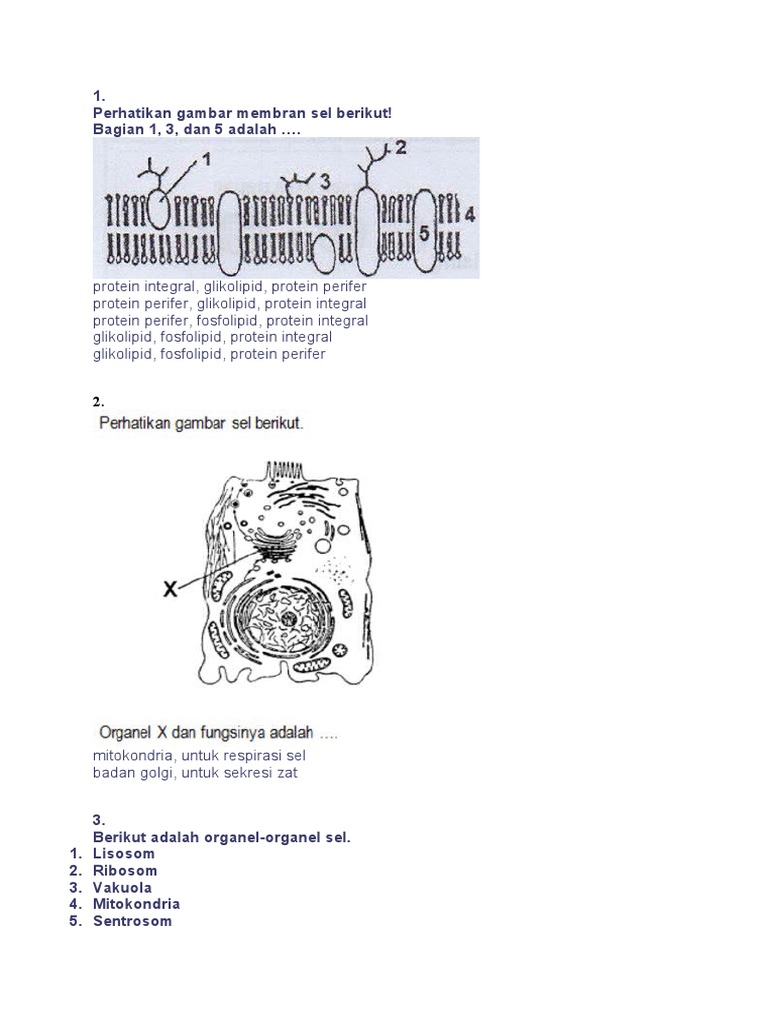 1.
Perhatikan gambar membran sel berikut!
Bagian 1, 3, dan 5 adalah ....

1
2
3
4
5

protein integral, glikolipid, protein perifer
protein perifer, glikolipid, protein integral
protein perifer, fosfolipid, protein integral
glikolipid, fosfolipid, protein integral
glikolipid, fosfolipid, protein perifer

2.
Perhatikan gambar sel berikut.

X

Organel X dan fungsinya adalah ....
mitokondria, untuk respirasi sel
badan golgi, untuk sekresi zat

3.
Berikut adalah organel-organel sel.
1. Lisosom
2. Ribosom
3. Vakuola
4. Mitokondria
5. Sentrosom