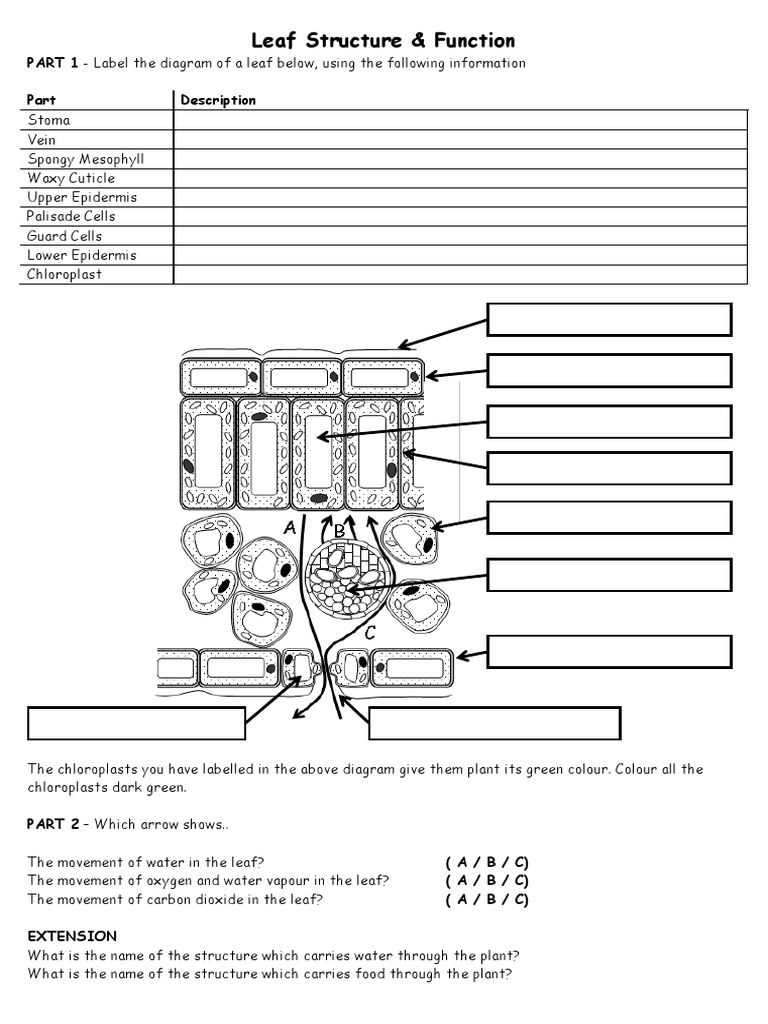 Leaf Structure & Function

PART 1 - Label the diagram of a leaf below, using the following information

| Part | Description |
|---|---|
| Stoma | |
| Vein | |
| Spongy Mesophyll | |
| Waxy Cuticle | |
| Upper Epidermis | |
| Palisade Cells | |
| Guard Cells | |
| Lower Epidermis | |
| Chloroplast | |

A B C

The chloroplasts you have labelled in the above diagram give them plant its green colour. Colour all the chloroplasts dark green.

PART 2 – Which arrow shows..

The movement of water in the leaf? ( A / B / C)
The movement of oxygen and water vapour in the leaf? ( A / B / C)
The movement of carbon dioxide in the leaf? ( A / B / C)

EXTENSION
What is the name of the structure which carries water through the plant?
What is the name of the structure which carries food through the plant?