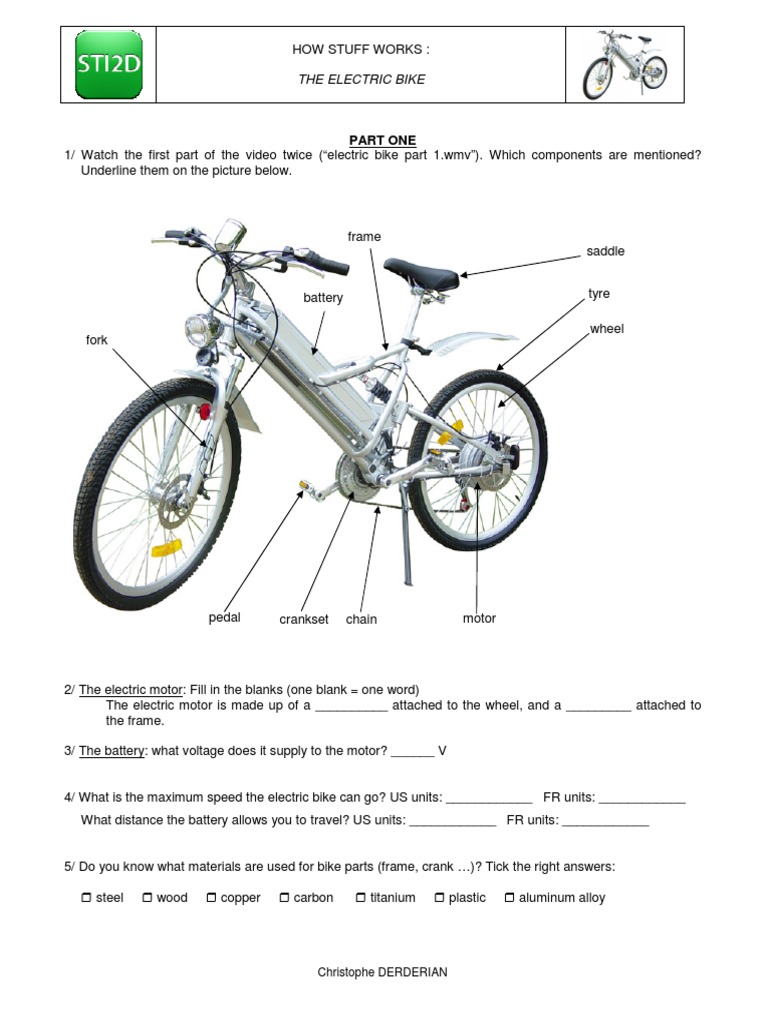 STI2D

HOW STUFF WORKS :

THE ELECTRIC BIKE

PART ONE

1/ Watch the first part of the video twice ("electric bike part 1.wmv"). Which components are mentioned? Underline them on the picture below.

frame

saddle

battery

tyre

wheel

fork

pedal

crankset

chain

motor

2/ The electric motor: Fill in the blanks (one blank = one word)
The electric motor is made up of a __________ attached to the wheel, and a _________ attached to the frame.

3/ The battery: what voltage does it supply to the motor? ______ V

4/ What is the maximum speed the electric bike can go? US units: ____________ FR units: ____________

What distance the battery allows you to travel? US units: ____________ FR units: ____________

5/ Do you know what materials are used for bike parts (frame, crank …)? Tick the right answers:

☐ steel ☐ wood ☐ copper ☐ carbon ☐ titanium ☐ plastic ☐ aluminum alloy

Christophe DERDERIAN