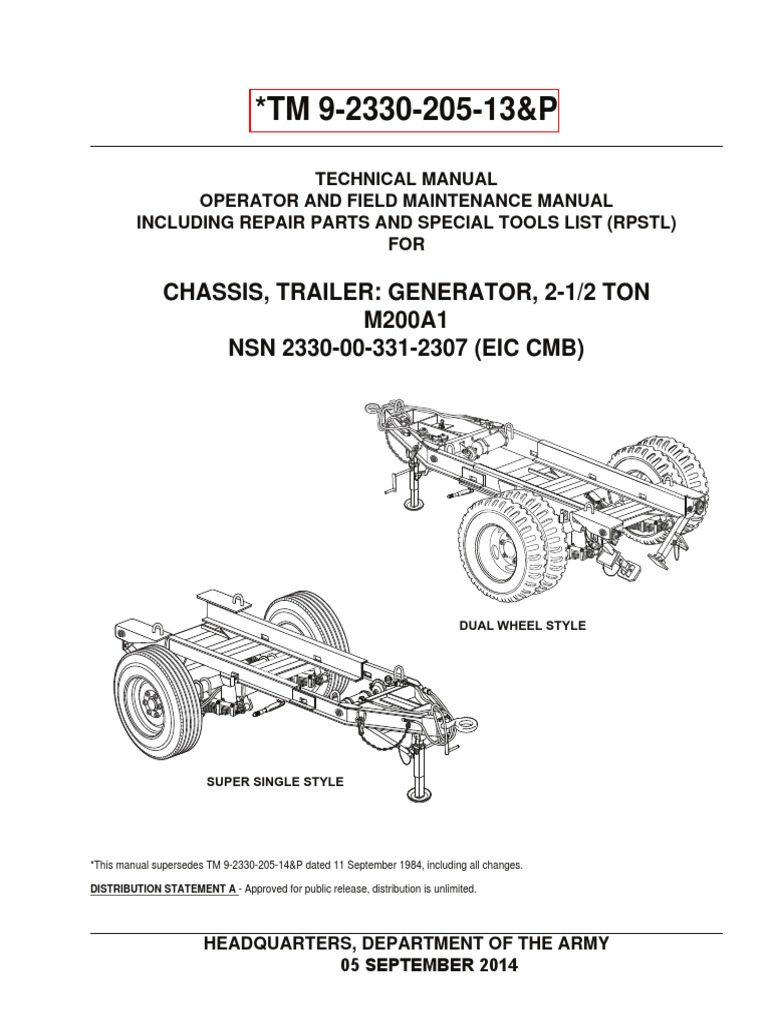 *TM 9-2330-205-13&P

TECHNICAL MANUAL
OPERATOR AND FIELD MAINTENANCE MANUAL
INCLUDING REPAIR PARTS AND SPECIAL TOOLS LIST (RPSTL)
FOR

CHASSIS, TRAILER: GENERATOR, 2-1/2 TON
M200A1
NSN 2330-00-331-2307 (EIC CMB)

DUAL WHEEL STYLE

SUPER SINGLE STYLE

*This manual supersedes TM 9-2330-205-14&P dated 11 September 1984, including all changes.

DISTRIBUTION STATEMENT A - Approved for public release, distribution is unlimited.

HEADQUARTERS, DEPARTMENT OF THE ARMY
05 SEPTEMBER 2014