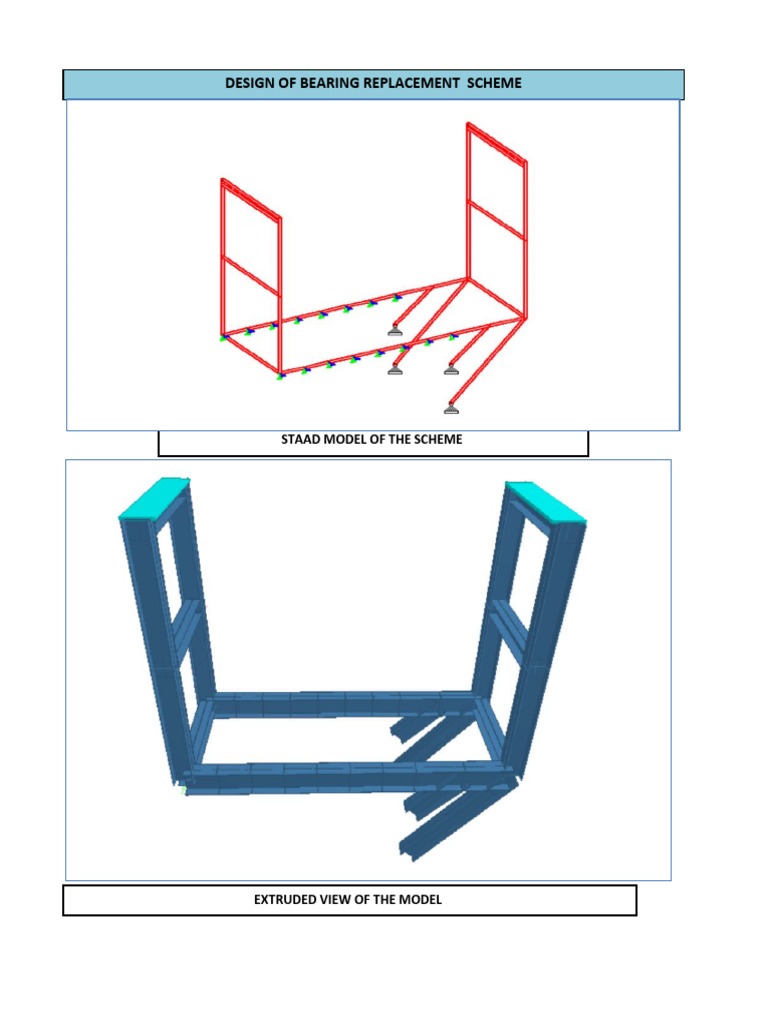 DESIGN OF BEARING REPLACEMENT SCHEME

STAAD MODEL OF THE SCHEME

EXTRUDED VIEW OF THE MODEL