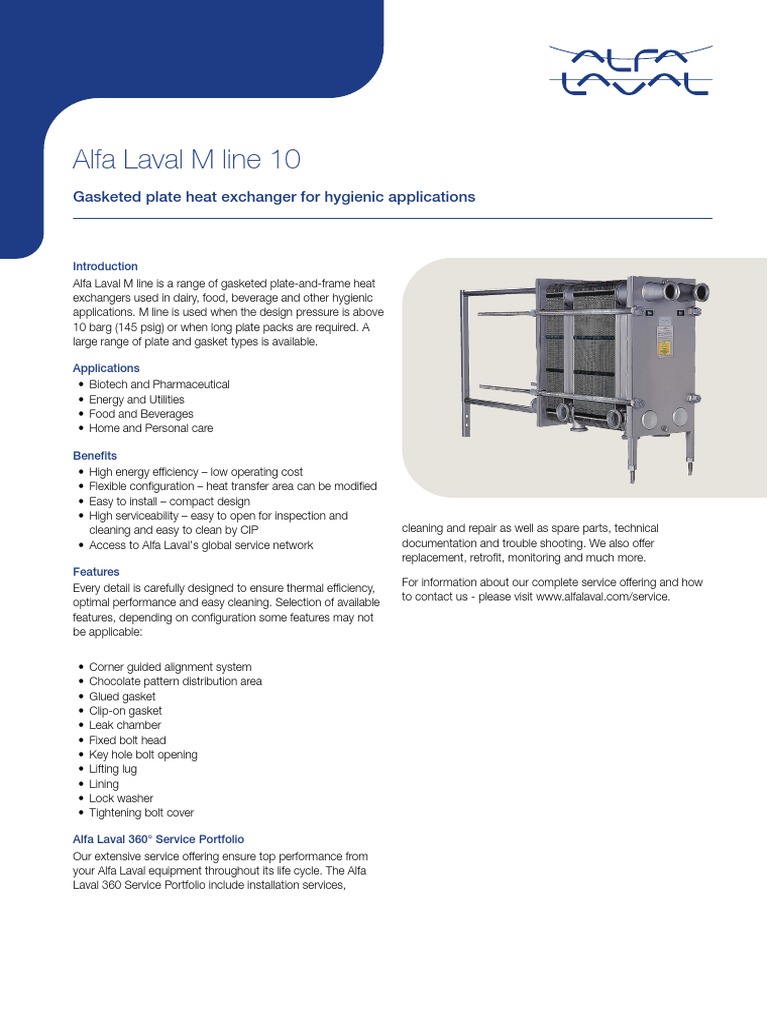 ALFA LAVAL

Alfa Laval M line 10

Gasketed plate heat exchanger for hygienic applications

Introduction
Alfa Laval M line is a range of gasketed plate-and-frame heat exchangers used in dairy, food, beverage and other hygienic applications. M line is used when the design pressure is above 10 barg (145 psig) or when long plate packs are required. A large range of plate and gasket types is available.

Applications
• Biotech and Pharmaceutical
• Energy and Utilities
• Food and Beverages
• Home and Personal care

Benefits
• High energy efficiency – low operating cost
• Flexible configuration – heat transfer area can be modified
• Easy to install – compact design
• High serviceability – easy to open for inspection and cleaning and easy to clean by CIP
• Access to Alfa Laval's global service network

Features
Every detail is carefully designed to ensure thermal efficiency, optimal performance and easy cleaning. Selection of available features, depending on configuration some features may not be applicable:

• Corner guided alignment system
• Chocolate pattern distribution area
• Glued gasket
• Clip-on gasket
• Leak chamber
• Fixed bolt head
• Key hole bolt opening
• Lifting lug
• Lining
• Lock washer
• Tightening bolt cover

Alfa Laval 360° Service Portfolio
Our extensive service offering ensure top performance from your Alfa Laval equipment throughout its life cycle. The Alfa Laval 360 Service Portfolio include installation services, cleaning and repair as well as spare parts, technical documentation and trouble shooting. We also offer replacement, retrofit, monitoring and much more.

For information about our complete service offering and how to contact us - please visit www.alfalaval.com/service.