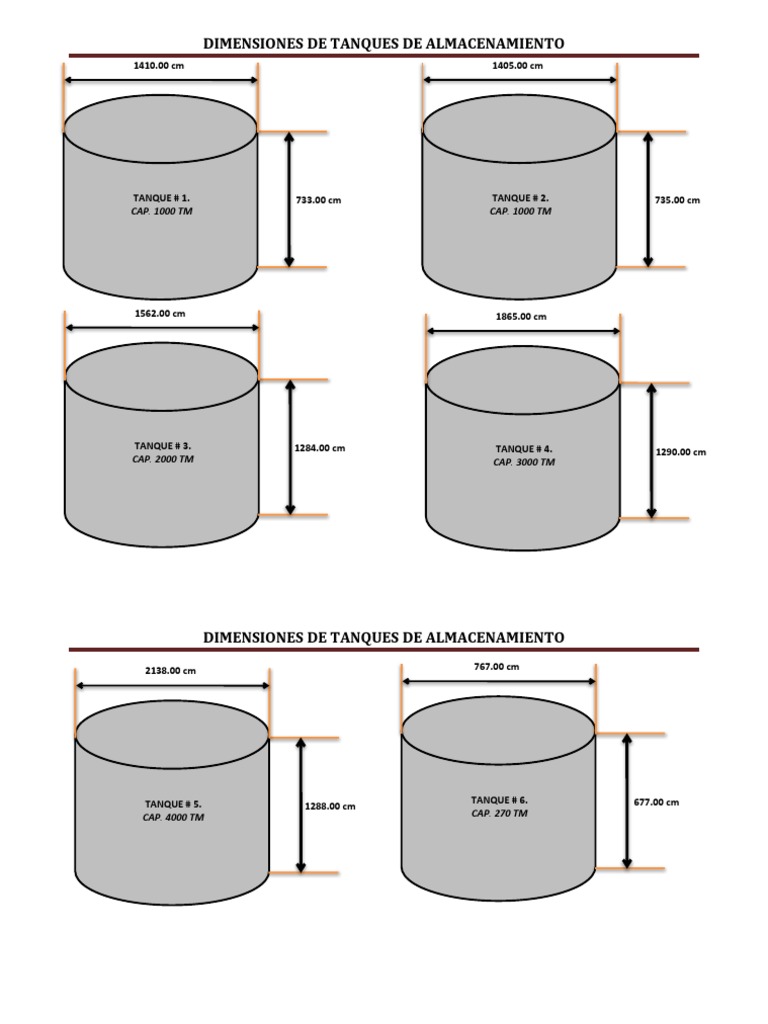 DIMENSIONES DE TANQUES DE ALMACENAMIENTO

1410.00 cm

TANQUE # 1.
CAP. 1000 TM

733.00 cm

1405.00 cm

TANQUE # 2.
CAP. 1000 TM

735.00 cm

1562.00 cm

TANQUE # 3.
CAP. 2000 TM

1284.00 cm

1865.00 cm

TANQUE # 4.
CAP. 3000 TM

1290.00 cm

DIMENSIONES DE TANQUES DE ALMACENAMIENTO

2138.00 cm

TANQUE # 5.
CAP. 4000 TM

1288.00 cm

767.00 cm

TANQUE # 6.
CAP. 270 TM

677.00 cm