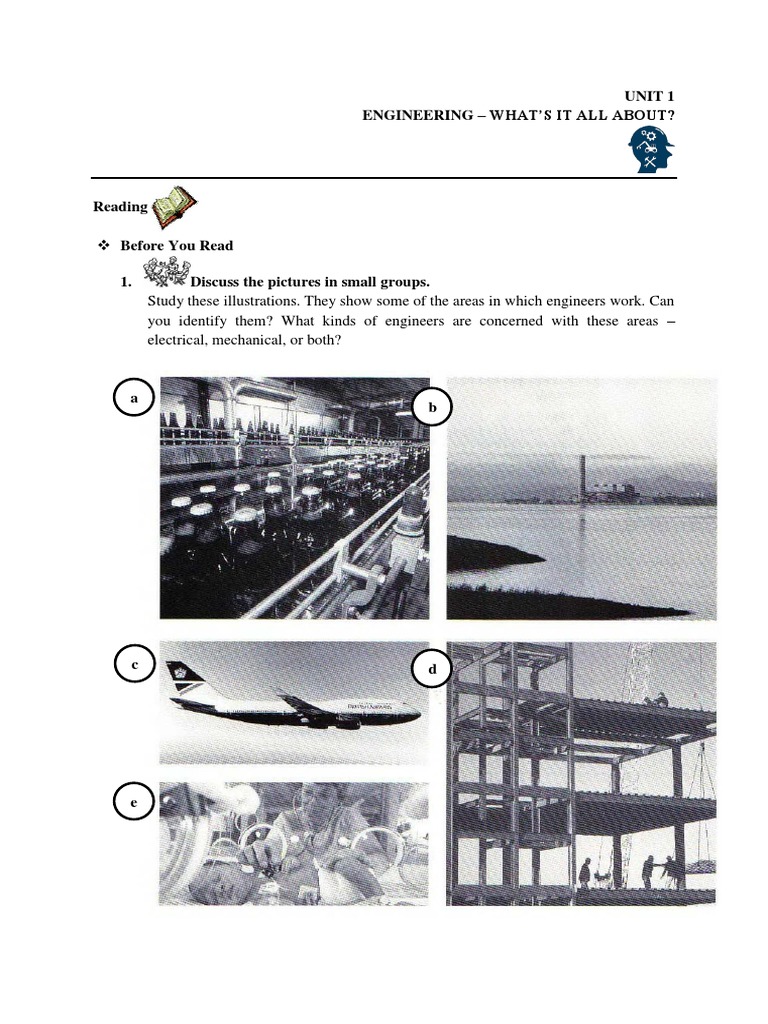 UNIT 1
ENGINEERING – WHAT'S IT ALL ABOUT?

Reading

❖ Before You Read

1. Discuss the pictures in small groups.
Study these illustrations. They show some of the areas in which engineers work. Can you identify them? What kinds of engineers are concerned with these areas – electrical, mechanical, or both?

a

b

c

d

e