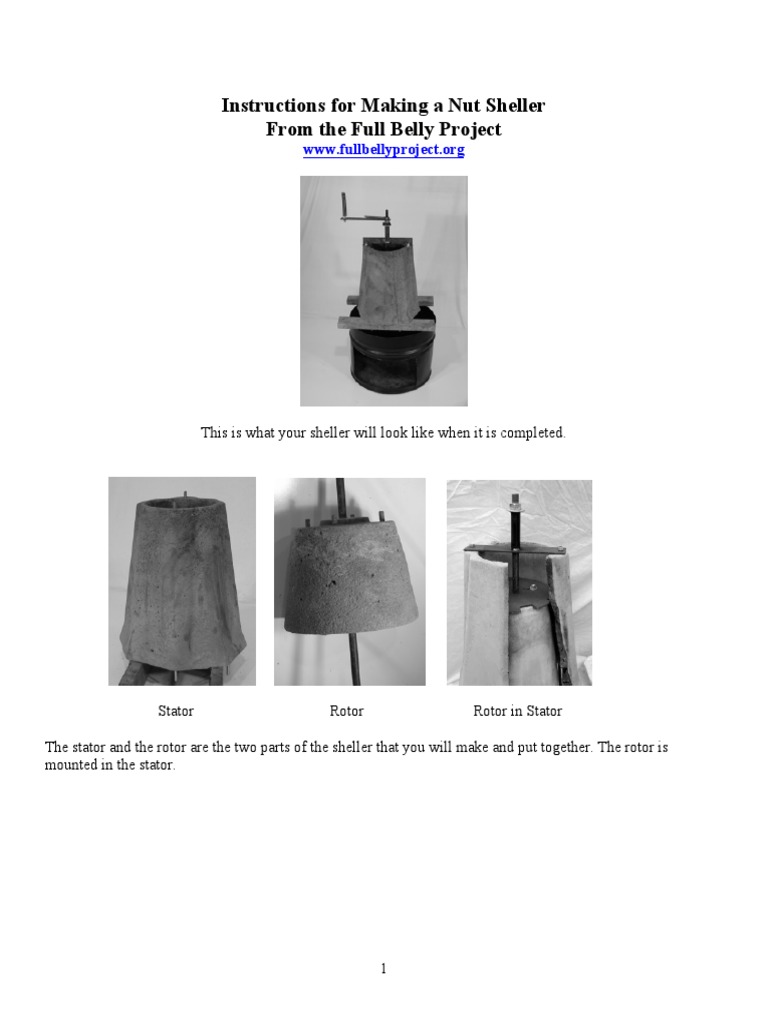 Instructions for Making a Nut Sheller
From the Full Belly Project
www.fullbellyproject.org

This is what your sheller will look like when it is completed.

Stator

Rotor

Rotor in Stator

The stator and the rotor are the two parts of the sheller that you will make and put together. The rotor is mounted in the stator.

1