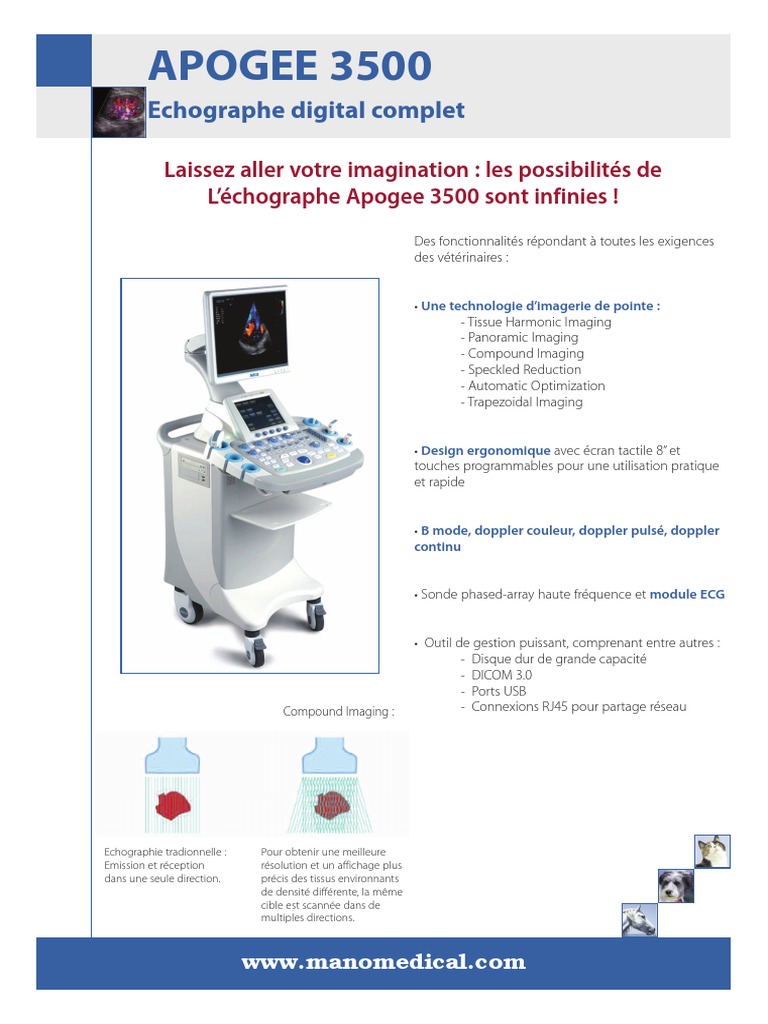 APOGEE 3500
Echographe digital complet

Laissez aller votre imagination : les possibilités de L'échographe Apogee 3500 sont infinies !

Des fonctionnalités répondant à toutes les exigences des vétérinaires :

• Une technologie d'imagerie de pointe :
- Tissue Harmonic Imaging
- Panoramic Imaging
- Compound Imaging
- Speckled Reduction
- Automatic Optimization
- Trapezoidal Imaging

• Design ergonomique avec écran tactile 8" et touches programmables pour une utilisation pratique et rapide

• B mode, doppler couleur, doppler pulsé, doppler continu

• Sonde phased-array haute fréquence et module ECG

• Outil de gestion puissant, comprenant entre autres :
- Disque dur de grande capacité
- DICOM 3.0
- Ports USB
- Connexions RJ45 pour partage réseau

Compound Imaging :

Echographie tradionnelle : Emission et réception dans une seule direction.

Pour obtenir une meilleure résolution et un affichage plus précis des tissus environnants de densité différente, la même cible est scannée dans de multiples directions.

www.manomedical.com