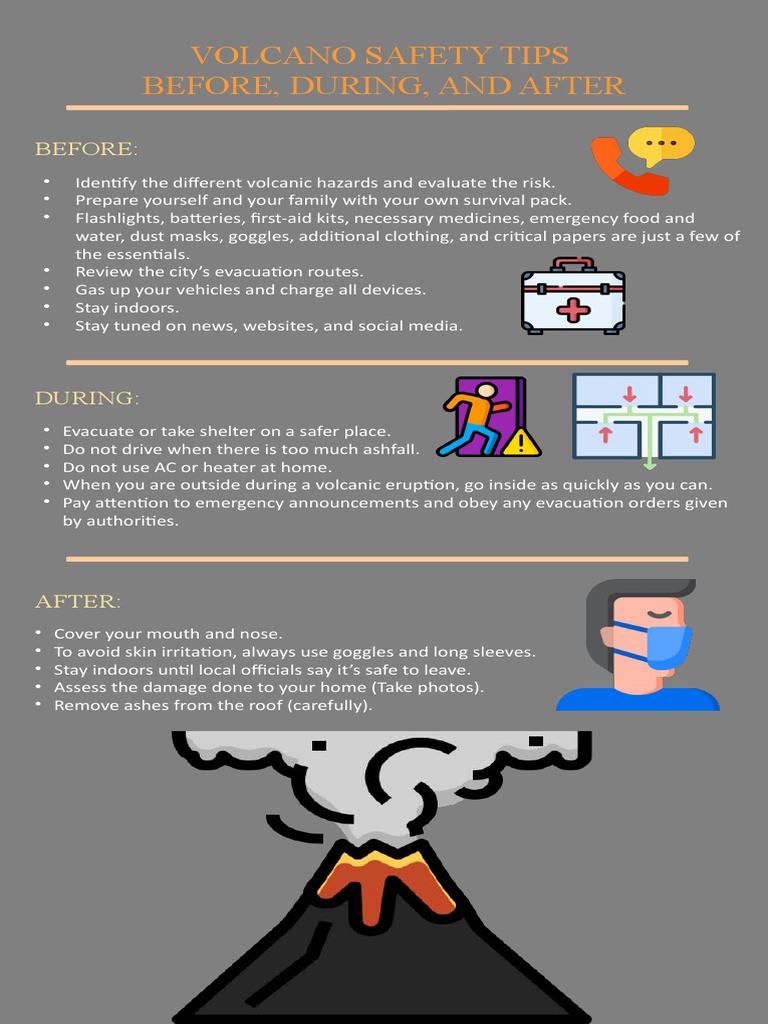 VOLCANO SAFETY TIPS
BEFORE, DURING, AND AFTER

BEFORE:

• Identify the different volcanic hazards and evaluate the risk.
• Prepare yourself and your family with your own survival pack.
• Flashlights, batteries, first-aid kits, necessary medicines, emergency food and water, dust masks, goggles, additional clothing, and critical papers are just a few of the essentials.
• Review the city's evacuation routes.
• Gas up your vehicles and charge all devices.
• Stay indoors.
• Stay tuned on news, websites, and social media.

DURING:

• Evacuate or take shelter on a safer place.
• Do not drive when there is too much ashfall.
• Do not use AC or heater at home.
• When you are outside during a volcanic eruption, go inside as quickly as you can.
• Pay attention to emergency announcements and obey any evacuation orders given by authorities.

AFTER:

• Cover your mouth and nose.
• To avoid skin irritation, always use goggles and long sleeves.
• Stay indoors until local officials say it's safe to leave.
• Assess the damage done to your home (Take photos).
• Remove ashes from the roof (carefully).