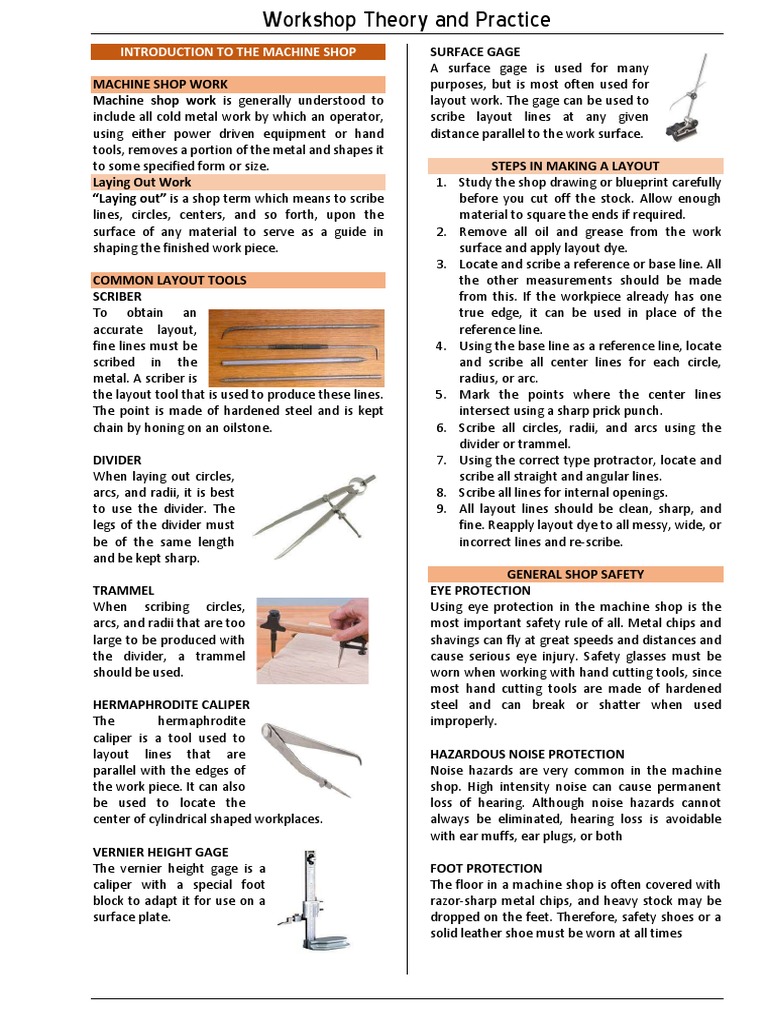 Workshop Theory and Practice

INTRODUCTION TO THE MACHINE SHOP

MACHINE SHOP WORK
Machine shop work is generally understood to include all cold metal work by which an operator, using either power driven equipment or hand tools, removes a portion of the metal and shapes it to some specified form or size.

Laying Out Work
"Laying out" is a shop term which means to scribe lines, circles, centers, and so forth, upon the surface of any material to serve as a guide in shaping the finished work piece.

COMMON LAYOUT TOOLS
SCRIBER
To obtain an accurate layout, fine lines must be scribed in the metal. A scriber is the layout tool that is used to produce these lines. The point is made of hardened steel and is kept chain by honing on an oilstone.

DIVIDER
When laying out circles, arcs, and radii, it is best to use the divider. The legs of the divider must be of the same length and be kept sharp.

TRAMMEL
When scribing circles, arcs, and radii that are too large to be produced with the divider, a trammel should be used.

HERMAPHRODITE CALIPER
The hermaphrodite caliper is a tool used to layout lines that are parallel with the edges of the work piece. It can also be used to locate the center of cylindrical shaped workplaces.

VERNIER HEIGHT GAGE
The vernier height gage is a caliper with a special foot block to adapt it for use on a surface plate.

SURFACE GAGE
A surface gage is used for many purposes, but is most often used for layout work. The gage can be used to scribe layout lines at any given distance parallel to the work surface.

STEPS IN MAKING A LAYOUT
1. Study the shop drawing or blueprint carefully before you cut off the stock. Allow enough material to square the ends if required.
2. Remove all oil and grease from the work surface and apply layout dye.
3. Locate and scribe a reference or base line. All the other measurements should be made from this. If the workpiece already has one true edge, it can be used in place of the reference line.
4. Using the base line as a reference line, locate and scribe all center lines for each circle, radius, or arc.
5. Mark the points where the center lines intersect using a sharp prick punch.
6. Scribe all circles, radii, and arcs using the divider or trammel.
7. Using the correct type protractor, locate and scribe all straight and angular lines.
8. Scribe all lines for internal openings.
9. All layout lines should be clean, sharp, and fine. Reapply layout dye to all messy, wide, or incorrect lines and re-scribe.

GENERAL SHOP SAFETY
EYE PROTECTION
Using eye protection in the machine shop is the most important safety rule of all. Metal chips and shavings can fly at great speeds and distances and cause serious eye injury. Safety glasses must be worn when working with hand cutting tools, since most hand cutting tools are made of hardened steel and can break or shatter when used improperly.

HAZARDOUS NOISE PROTECTION
Noise hazards are very common in the machine shop. High intensity noise can cause permanent loss of hearing. Although noise hazards cannot always be eliminated, hearing loss is avoidable with ear muffs, ear plugs, or both

FOOT PROTECTION
The floor in a machine shop is often covered with razor-sharp metal chips, and heavy stock may be dropped on the feet. Therefore, safety shoes or a solid leather shoe must be worn at all times