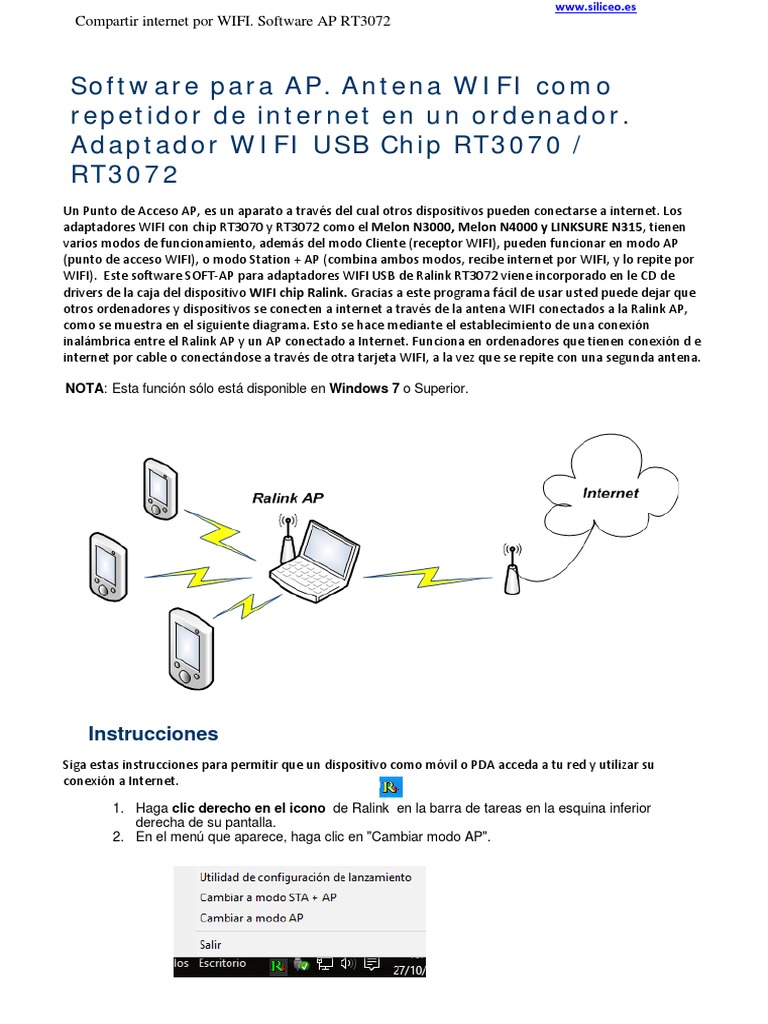 www.siliceo.es

Compartir internet por WIFI. Software AP RT3072

Software para AP. Antena WIFI como repetidor de internet en un ordenador. Adaptador WIFI USB Chip RT3070 / RT3072

Un Punto de Acceso AP, es un aparato a través del cual otros dispositivos pueden conectarse a internet. Los adaptadores WIFI con chip RT3070 y RT3072 como el Melon N3000, Melon N4000 y LINKSURE N315, tienen varios modos de funcionamiento, además del modo Cliente (receptor WIFI), pueden funcionar en modo AP (punto de acceso WIFI), o modo Station + AP (combina ambos modos, recibe internet por WIFI, y lo repite por WIFI). Este software SOFT-AP para adaptadores WIFI USB de Ralink RT3072 viene incorporado en le CD de drivers de la caja del dispositivo WIFI chip Ralink. Gracias a este programa fácil de usar usted puede dejar que otros ordenadores y dispositivos se conecten a internet a través de la antena WIFI conectados a la Ralink AP, como se muestra en el siguiente diagrama. Esto se hace mediante el establecimiento de una conexión inalámbrica entre el Ralink AP y un AP conectado a Internet. Funciona en ordenadores que tienen conexión d e internet por cable o conectándose a través de otra tarjeta WIFI, a la vez que se repite con una segunda antena.

NOTA: Esta función sólo está disponible en Windows 7 o Superior.

Ralink AP

Internet

Instrucciones

Siga estas instrucciones para permitir que un dispositivo como móvil o PDA acceda a tu red y utilizar su conexión a Internet.

1. Haga clic derecho en el icono de Ralink en la barra de tareas en la esquina inferior derecha de su pantalla.
2. En el menú que aparece, haga clic en "Cambiar modo AP".

Utilidad de configuración de lanzamiento
Cambiar a modo STA + AP
Cambiar a modo AP
Salir
los Escritorio 27/10/