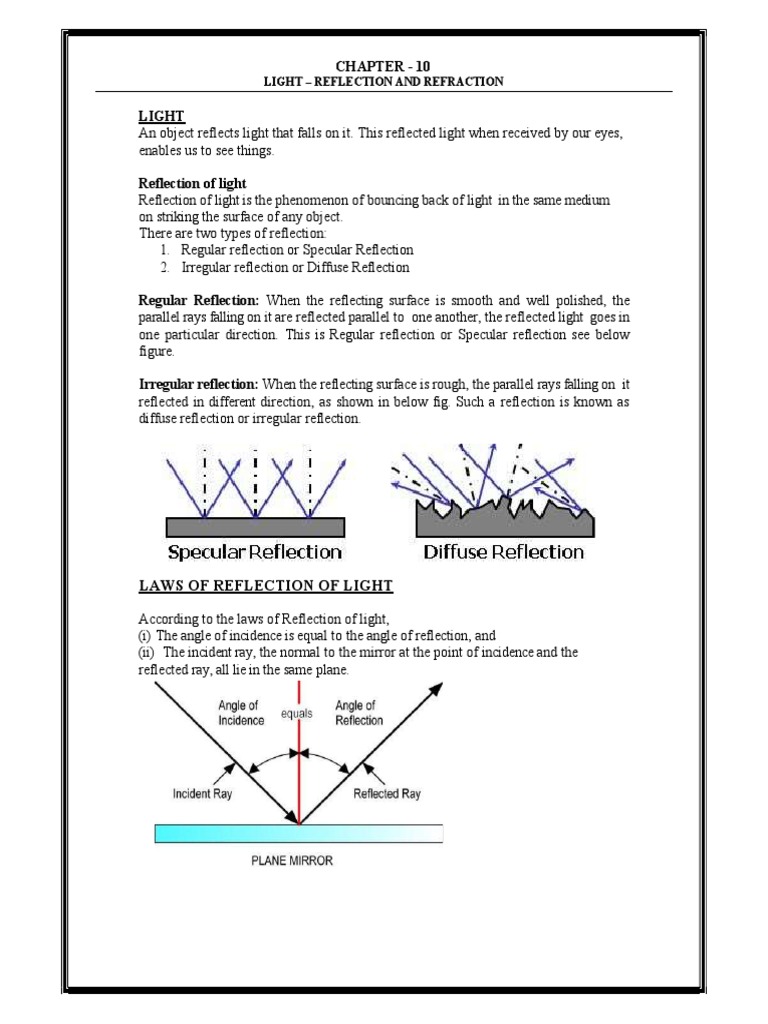 CHAPTER - 10
LIGHT – REFLECTION AND REFRACTION

LIGHT
An object reflects light that falls on it. This reflected light when received by our eyes, enables us to see things.

Reflection of light
Reflection of light is the phenomenon of bouncing back of light in the same medium on striking the surface of any object.
There are two types of reflection:
1. Regular reflection or Specular Reflection
2. Irregular reflection or Diffuse Reflection

Regular Reflection: When the reflecting surface is smooth and well polished, the parallel rays falling on it are reflected parallel to one another, the reflected light goes in one particular direction. This is Regular reflection or Specular reflection see below figure.

Irregular reflection: When the reflecting surface is rough, the parallel rays falling on it reflected in different direction, as shown in below fig. Such a reflection is known as diffuse reflection or irregular reflection.

Specular Reflection
Diffuse Reflection

LAWS OF REFLECTION OF LIGHT

According to the laws of Reflection of light,
(i) The angle of incidence is equal to the angle of reflection, and
(ii) The incident ray, the normal to the mirror at the point of incidence and the reflected ray, all lie in the same plane.

Angle of Incidence
equals
Angle of Reflection
Incident Ray
Reflected Ray
PLANE MIRROR