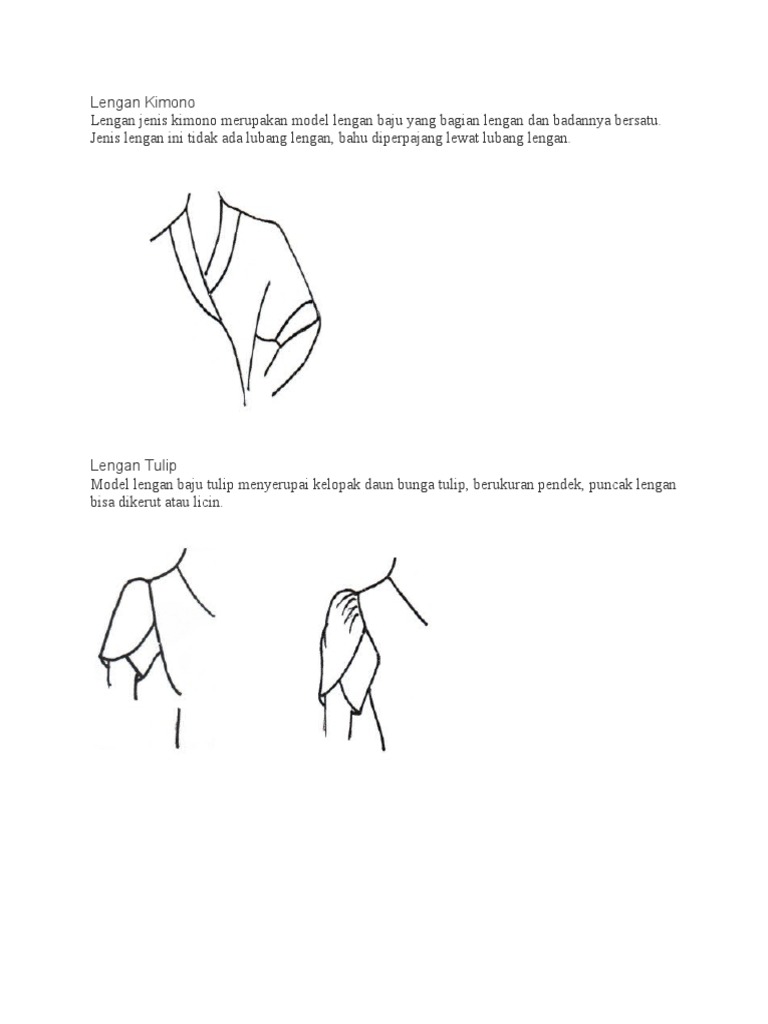 Lengan Kimono
Lengan jenis kimono merupakan model lengan baju yang bagian lengan dan badannya bersatu. Jenis lengan ini tidak ada lubang lengan, bahu diperpajang lewat lubang lengan.

Lengan Tulip
Model lengan baju tulip menyerupai kelopak daun bunga tulip, berukuran pendek, puncak lengan bisa dikerut atau licin.