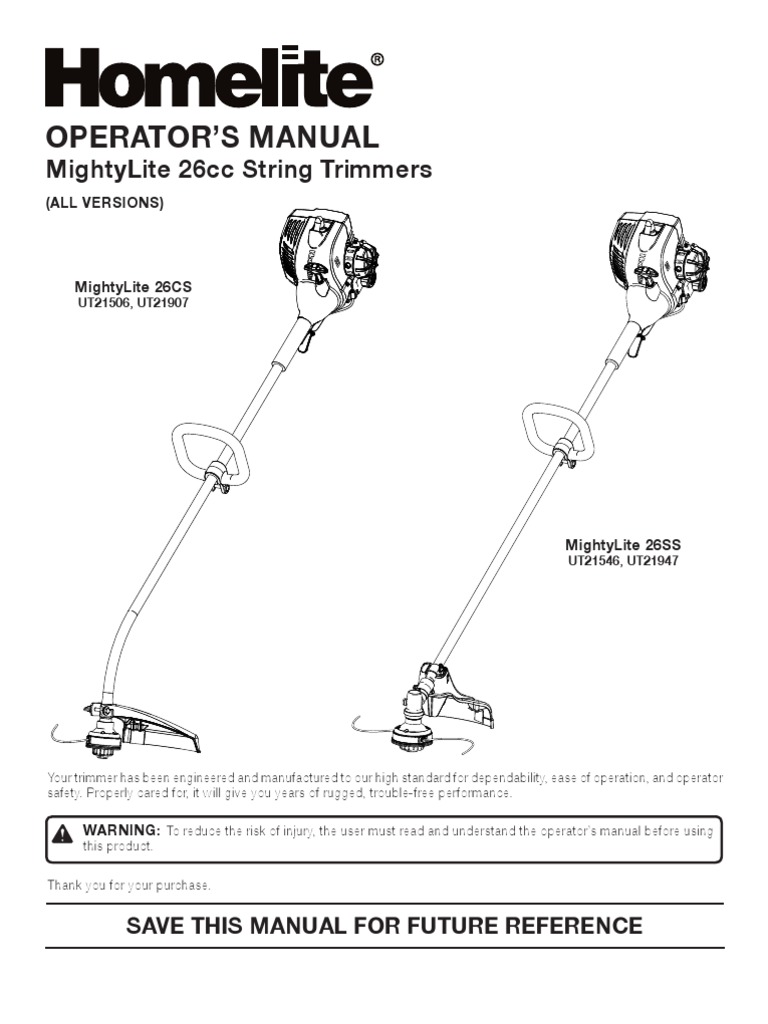 Homelite®

OPERATOR'S MANUAL

MightyLite 26cc String Trimmers

(ALL VERSIONS)

MightyLite 26CS
UT21506, UT21907

MightyLite 26SS
UT21546, UT21947

Your trimmer has been engineered and manufactured to our high standard for dependability, ease of operation, and operator safety. Properly cared for, it will give you years of rugged, trouble-free performance.

WARNING: To reduce the risk of injury, the user must read and understand the operator's manual before using this product.

Thank you for your purchase.

SAVE THIS MANUAL FOR FUTURE REFERENCE