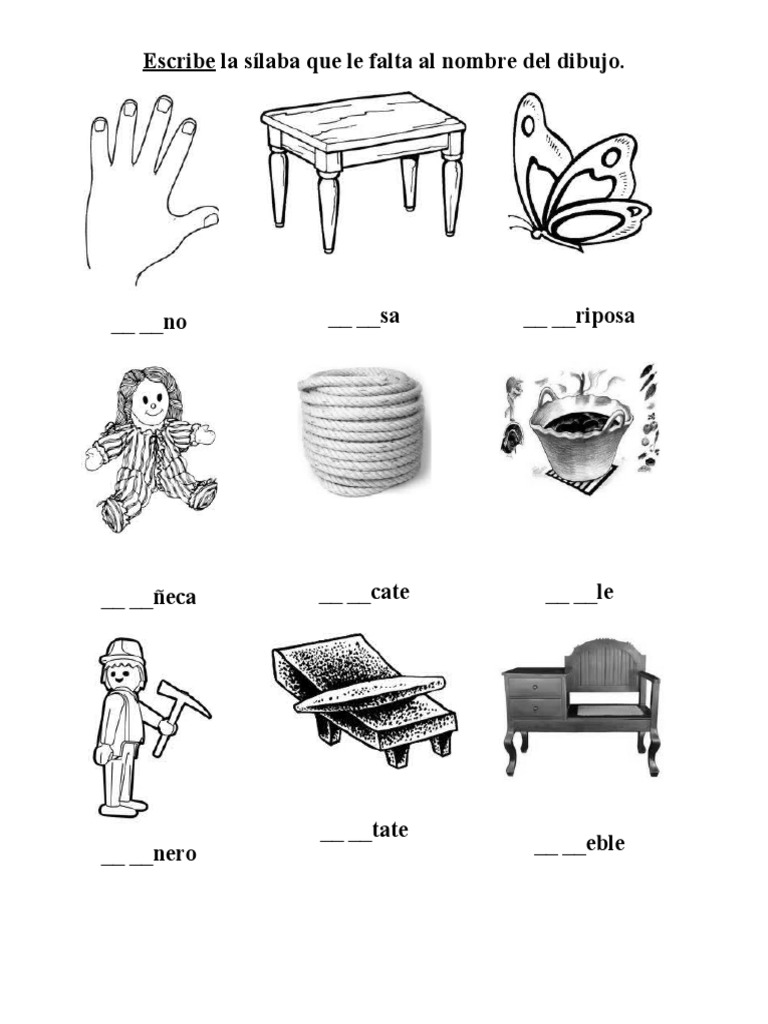 Escribe la sílaba que le falta al nombre del dibujo.

__ __no

__ __sa

__ __riposa

__ __ñeca

__ __cate

__ __le

__ __nero

__ __tate

__ __eble