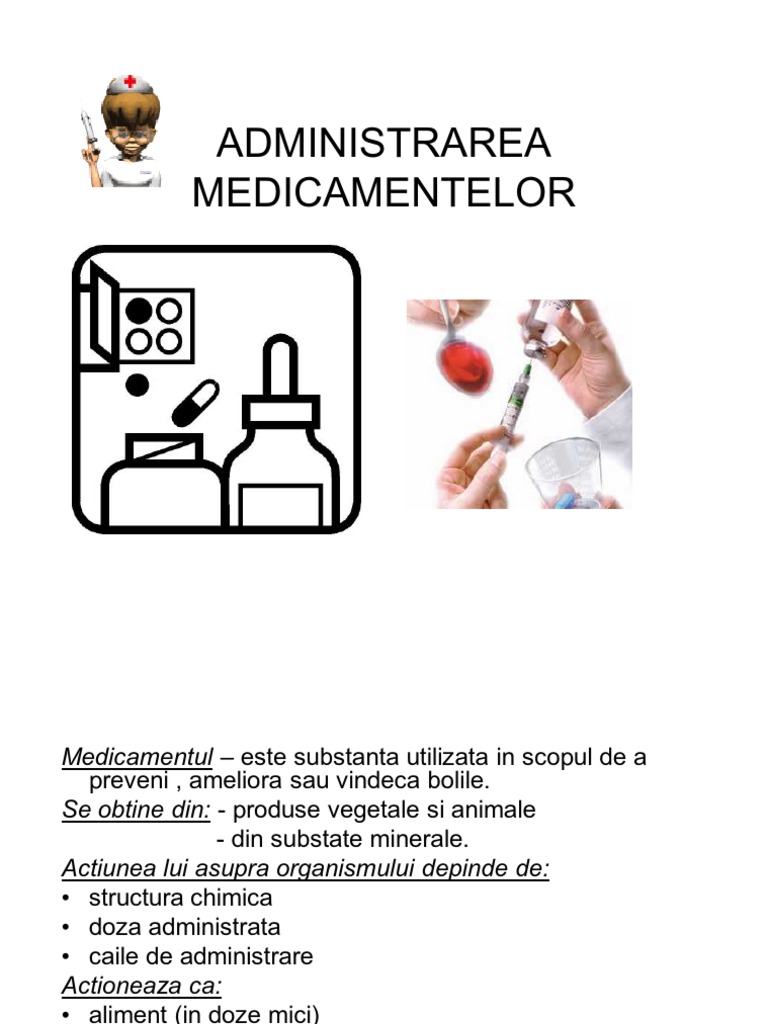 ADMINISTRAREA MEDICAMENTELOR

Medicamentul – este substanta utilizata in scopul de a preveni , ameliora sau vindeca bolile.

Se obtine din: - produse vegetale si animale
- din substate minerale.

Actiunea lui asupra organismului depinde de:
• structura chimica
• doza administrata
• caile de administrare

Actioneaza ca:
• aliment (in doze mici)