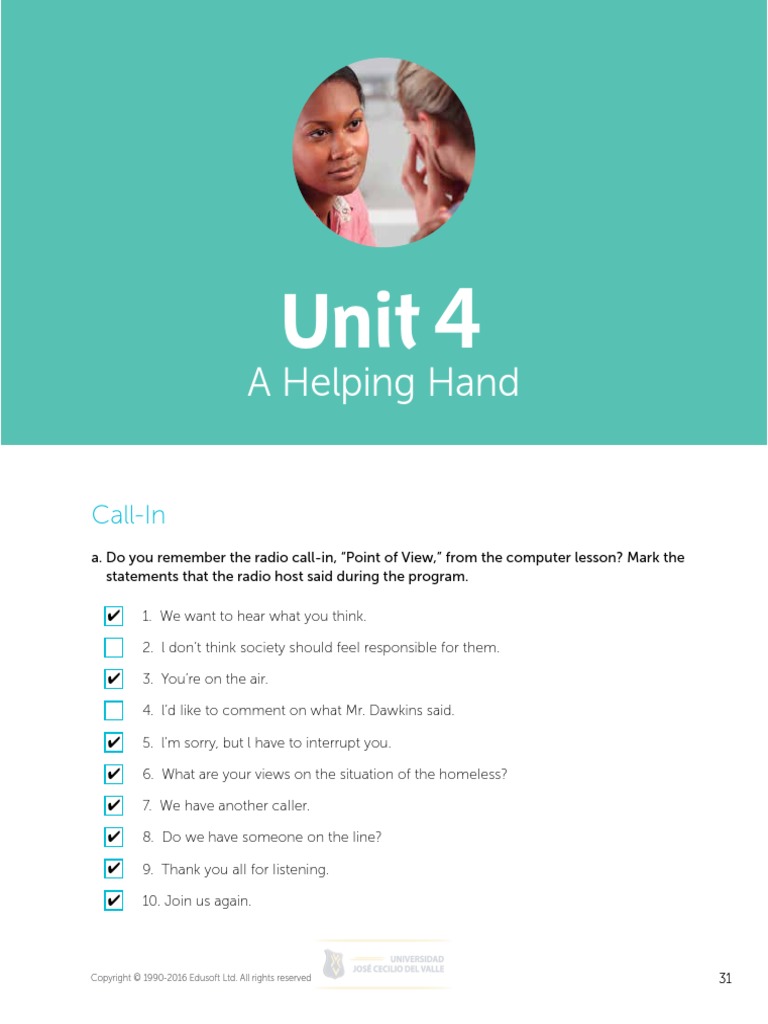 Unit 4
A Helping Hand

Call-In

a. Do you remember the radio call-in, "Point of View," from the computer lesson? Mark the statements that the radio host said during the program.

✔ 1. We want to hear what you think.
☐ 2. I don't think society should feel responsible for them.
✔ 3. You're on the air.
☐ 4. I'd like to comment on what Mr. Dawkins said.
✔ 5. I'm sorry, but I have to interrupt you.
✔ 6. What are your views on the situation of the homeless?
✔ 7. We have another caller.
✔ 8. Do we have someone on the line?
✔ 9. Thank you all for listening.
✔ 10. Join us again.

Copyright © 1990-2016 Edusoft Ltd. All rights reserved

UNIVERSIDAD JOSÉ CECILIO DEL VALLE

31