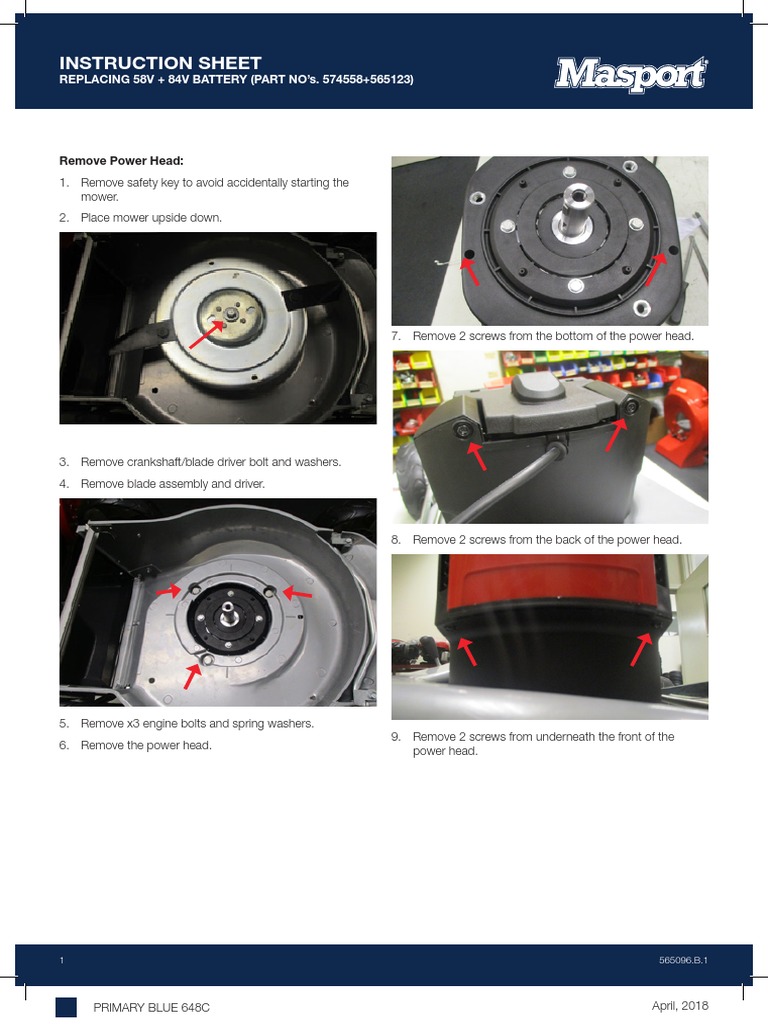 INSTRUCTION SHEET
REPLACING 58V + 84V BATTERY (PART NO's. 574558+565123)

Masport

Remove Power Head:

1. Remove safety key to avoid accidentally starting the mower.
2. Place mower upside down.

3. Remove crankshaft/blade driver bolt and washers.
4. Remove blade assembly and driver.

5. Remove x3 engine bolts and spring washers.
6. Remove the power head.

7. Remove 2 screws from the bottom of the power head.

8. Remove 2 screws from the back of the power head.

9. Remove 2 screws from underneath the front of the power head.

1

565096.B.1

PRIMARY BLUE 648C

April, 2018