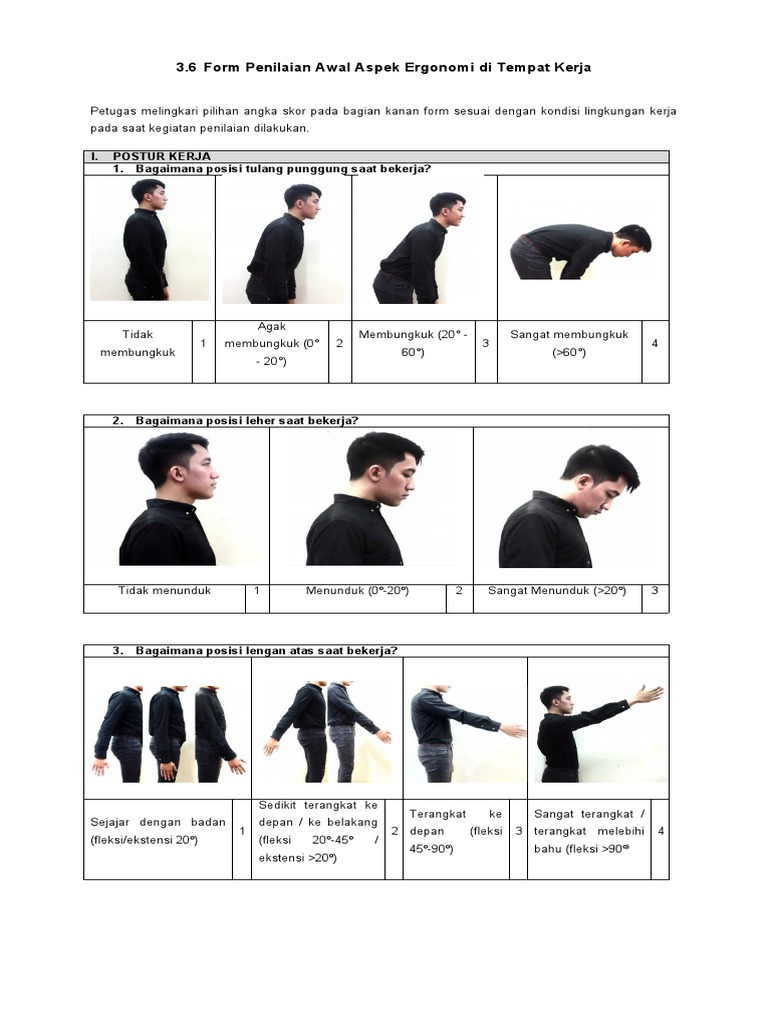 3.6 Form Penilaian Awal Aspek Ergonomi di Tempat Kerja

Petugas melingkari pilihan angka skor pada bagian kanan form sesuai dengan kondisi lingkungan kerja pada saat kegiatan penilaian dilakukan.

I. POSTUR KERJA

1. Bagaimana posisi tulang punggung saat bekerja?

| Tidak membungkuk | 1 | Agak membungkuk (0° - 20°) | 2 | Membungkuk (20° - 60°) | 3 | Sangat membungkuk (>60°) | 4 |
|---|---|---|---|---|---|---|---|

2. Bagaimana posisi leher saat bekerja?

| Tidak menunduk | 1 | Menunduk (0°-20°) | 2 | Sangat Menunduk (>20°) | 3 |
|---|---|---|---|---|---|

3. Bagaimana posisi lengan atas saat bekerja?

| Sejajar dengan badan (fleksi/ekstensi 20°) | 1 | Sedikit terangkat ke depan / ke belakang (fleksi 20°-45° / ekstensi >20°) | 2 | Terangkat ke depan (fleksi 45°-90°) | 3 | Sangat terangkat / terangkat melebihi bahu (fleksi >90° | 4 |
|---|---|---|---|---|---|---|---|