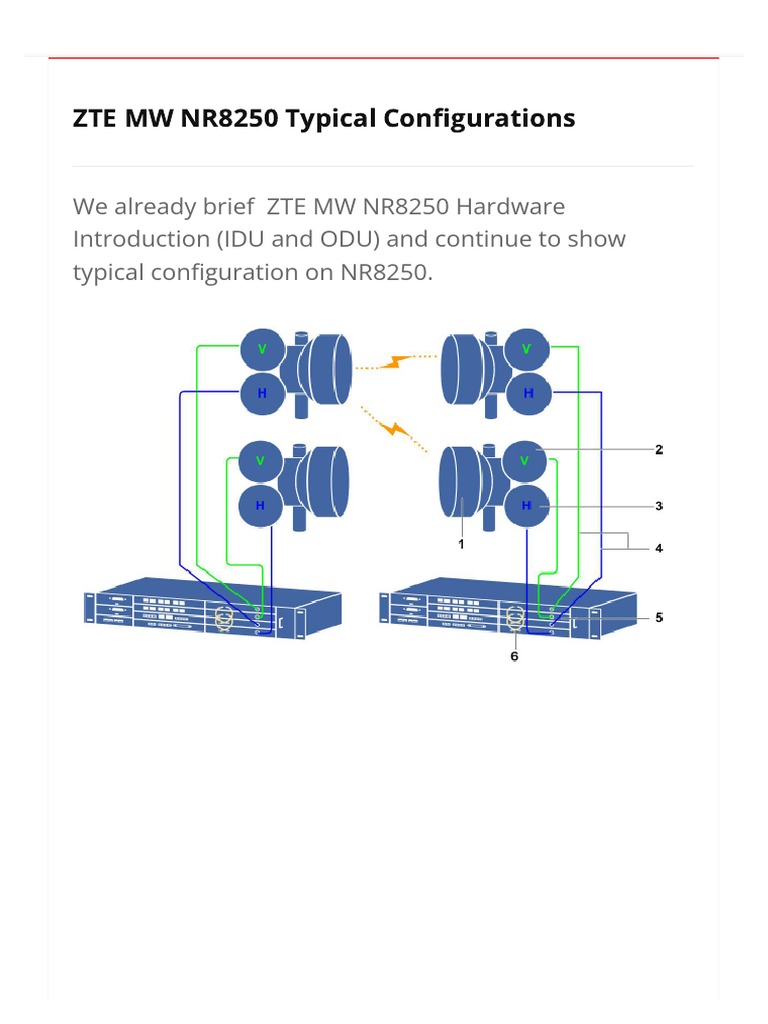 ZTE MW NR8250 Typical Configurations

We already brief ZTE MW NR8250 Hardware Introduction (IDU and ODU) and continue to show typical configuration on NR8250.

V
H
V
H
V
H
V
H
1
2
3
4
5
6