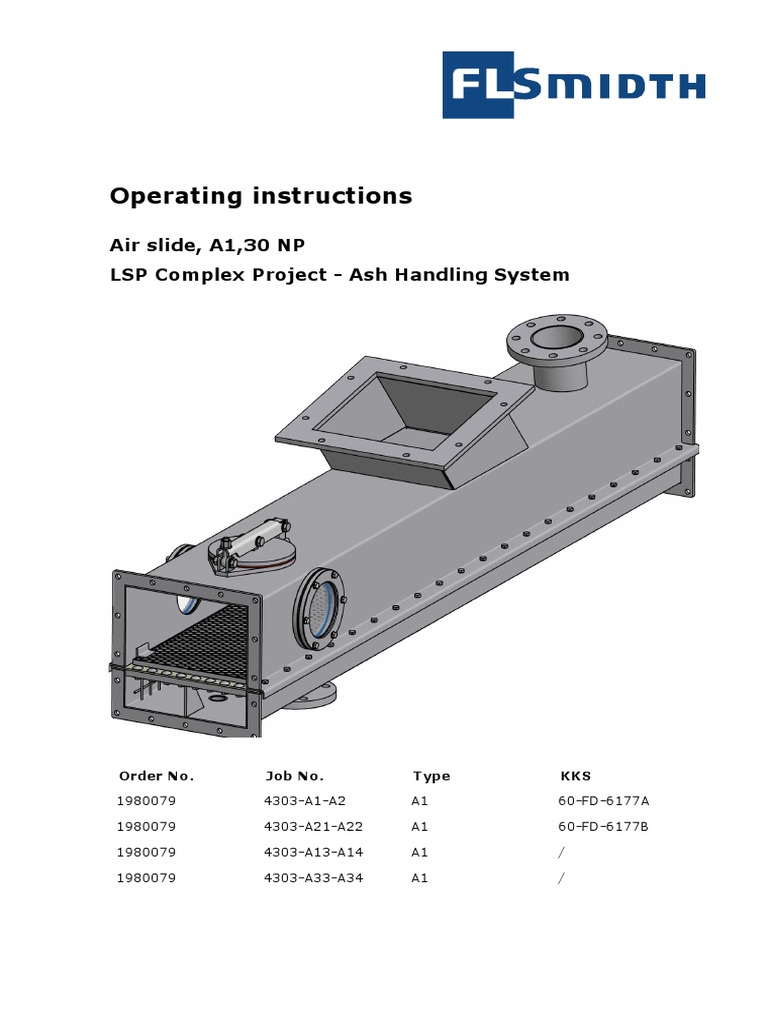 FLSMIDTH

Operating instructions

Air slide, A1,30 NP

LSP Complex Project - Ash Handling System

| Order No. | Job No. | Type | KKS |
|---|---|---|---|
| 1980079 | 4303-A1-A2 | A1 | 60-FD-6177A |
| 1980079 | 4303-A21-A22 | A1 | 60-FD-6177B |
| 1980079 | 4303-A13-A14 | A1 | / |
| 1980079 | 4303-A33-A34 | A1 | / |