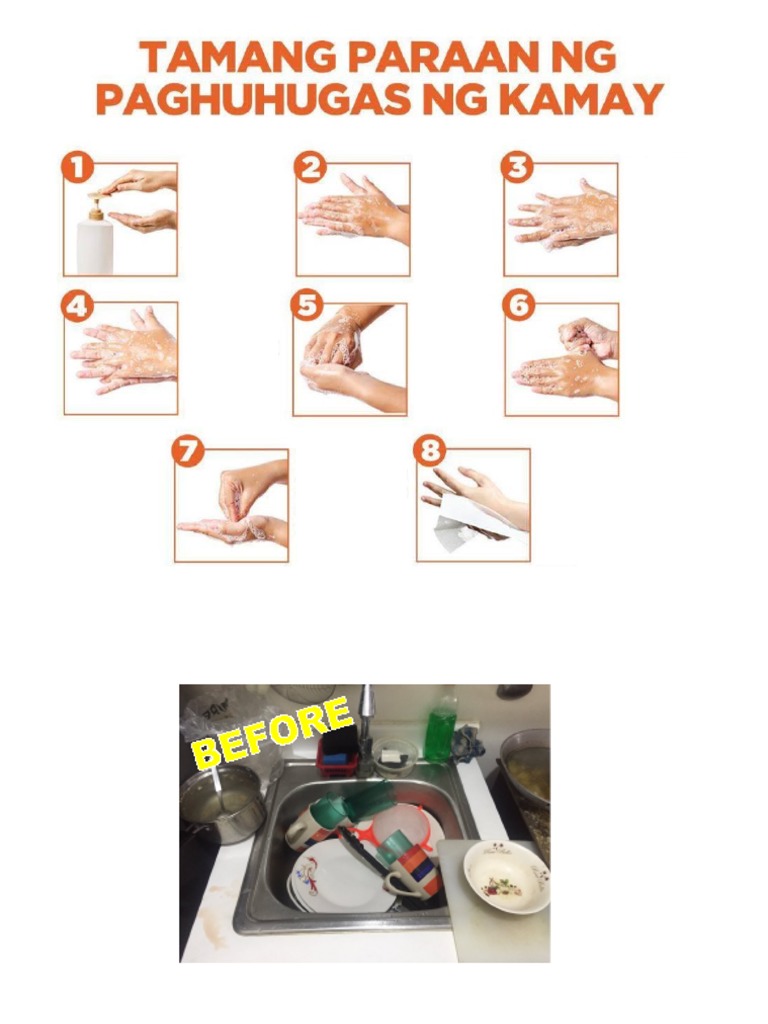 TAMANG PARAAN NG PAGHUHUGAS NG KAMAY

1

2

3

4

5

6

7

8

BEFORE