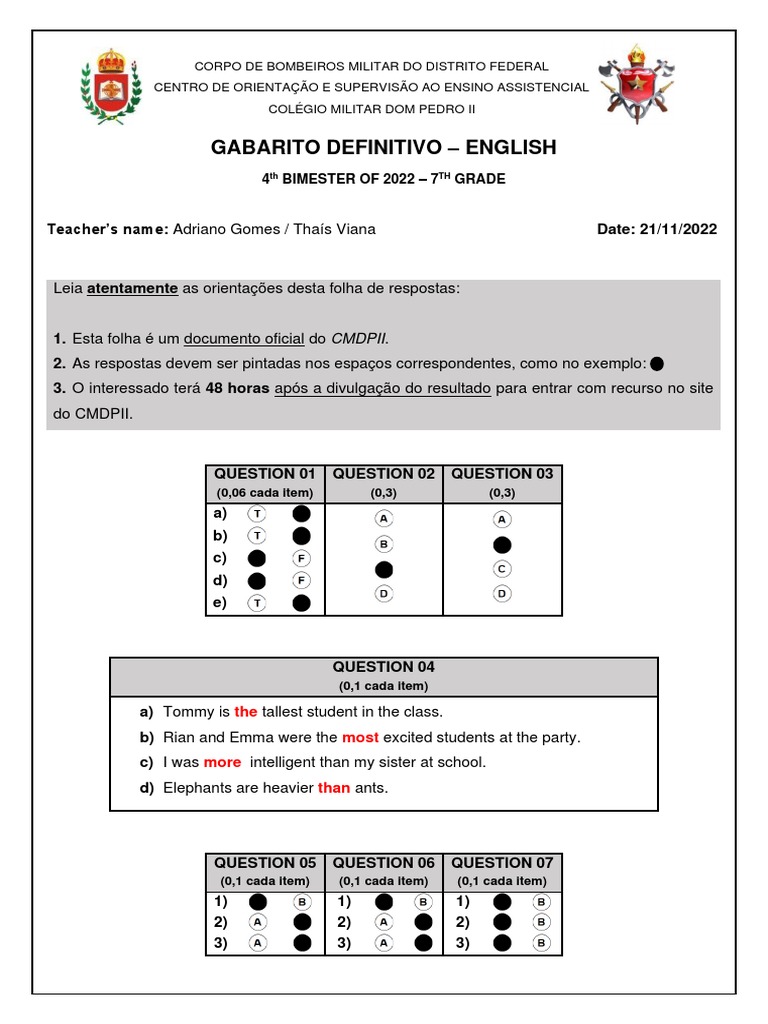 CORPO DE BOMBEIROS MILITAR DO DISTRITO FEDERAL
CENTRO DE ORIENTAÇÃO E SUPERVISÃO AO ENSINO ASSISTENCIAL
COLÉGIO MILITAR DOM PEDRO II

GABARITO DEFINITIVO – ENGLISH

4$^{th}$ BIMESTER OF 2022 – 7$^{TH}$ GRADE

Teacher's name: Adriano Gomes / Thaís Viana

Date: 21/11/2022

Leia atentamente as orientações desta folha de respostas:

1. Esta folha é um documento oficial do CMDPII.
2. As respostas devem ser pintadas nos espaços correspondentes, como no exemplo: ●
3. O interessado terá 48 horas após a divulgação do resultado para entrar com recurso no site do CMDPII.

| QUESTION 01 (0,06 cada item) | QUESTION 02 (0,3) | QUESTION 03 (0,3) |
|---|---|---|
| a) T ● | A | A |
| b) T ● | B | ● |
| c) ● F | ● | C |
| d) ● F | D | D |
| e) T ● | | |

QUESTION 04
(0,1 cada item)

a) Tommy is the tallest student in the class.
b) Rian and Emma were the most excited students at the party.
c) I was more intelligent than my sister at school.
d) Elephants are heavier than ants.

| QUESTION 05 (0,1 cada item) | QUESTION 06 (0,1 cada item) | QUESTION 07 (0,1 cada item) |
|---|---|---|
| 1) ● B | 1) ● B | 1) ● B |
| 2) A ● | 2) A ● | 2) ● B |
| 3) A ● | 3) A ● | 3) ● B |