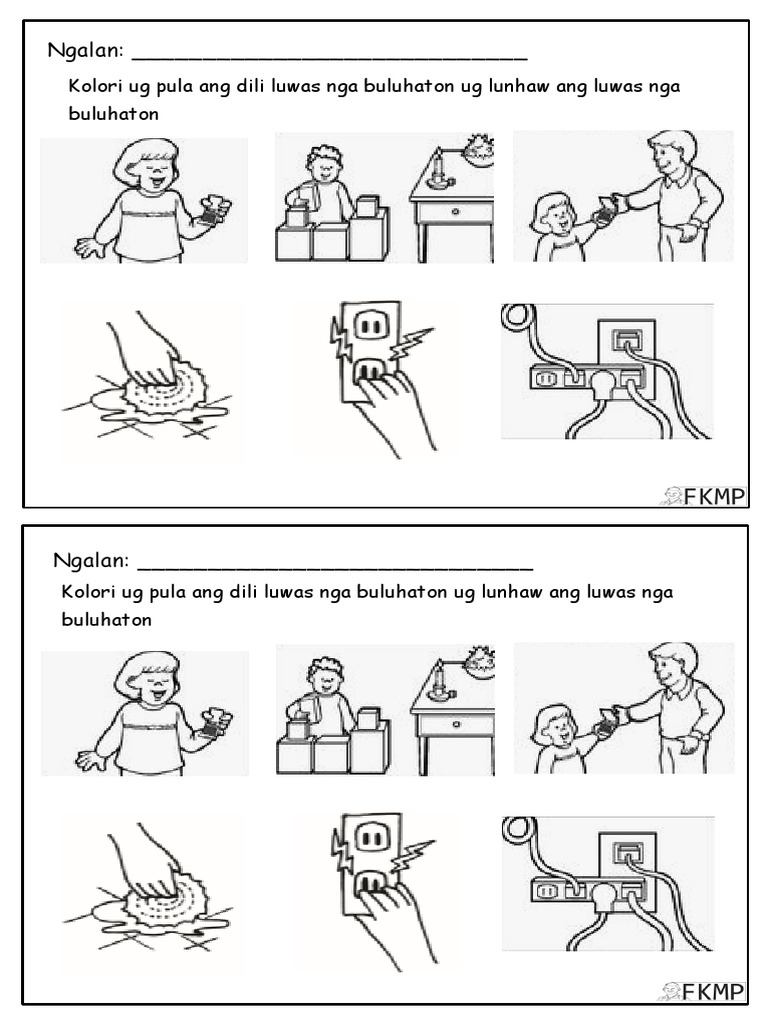 Ngalan: ______________________________

Kolori ug pula ang dili luwas nga buluhaton ug lunhaw ang luwas nga buluhaton

FKMP

Ngalan: ______________________________

Kolori ug pula ang dili luwas nga buluhaton ug lunhaw ang luwas nga buluhaton

FKMP