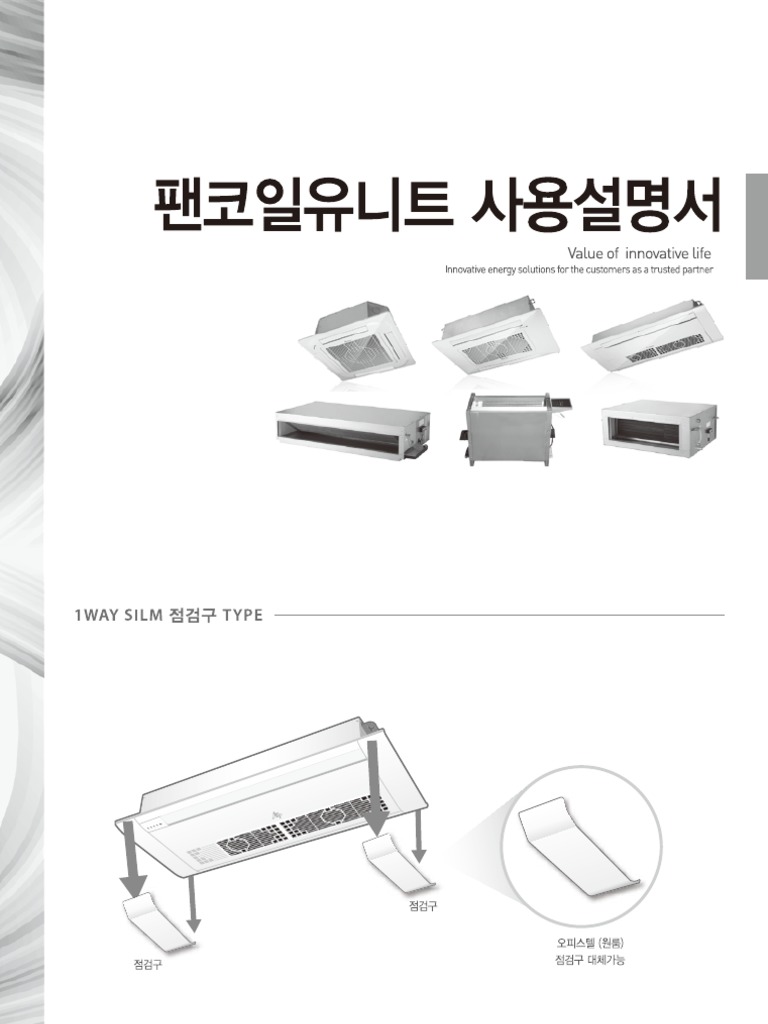 팬코일유니트 사용설명서

Value of innovative life
Innovative energy solutions for the customers as a trusted partner

1WAY SILM 점검구 TYPE

점검구

점검구

오피스텔 (원룸)
점검구 대체가능